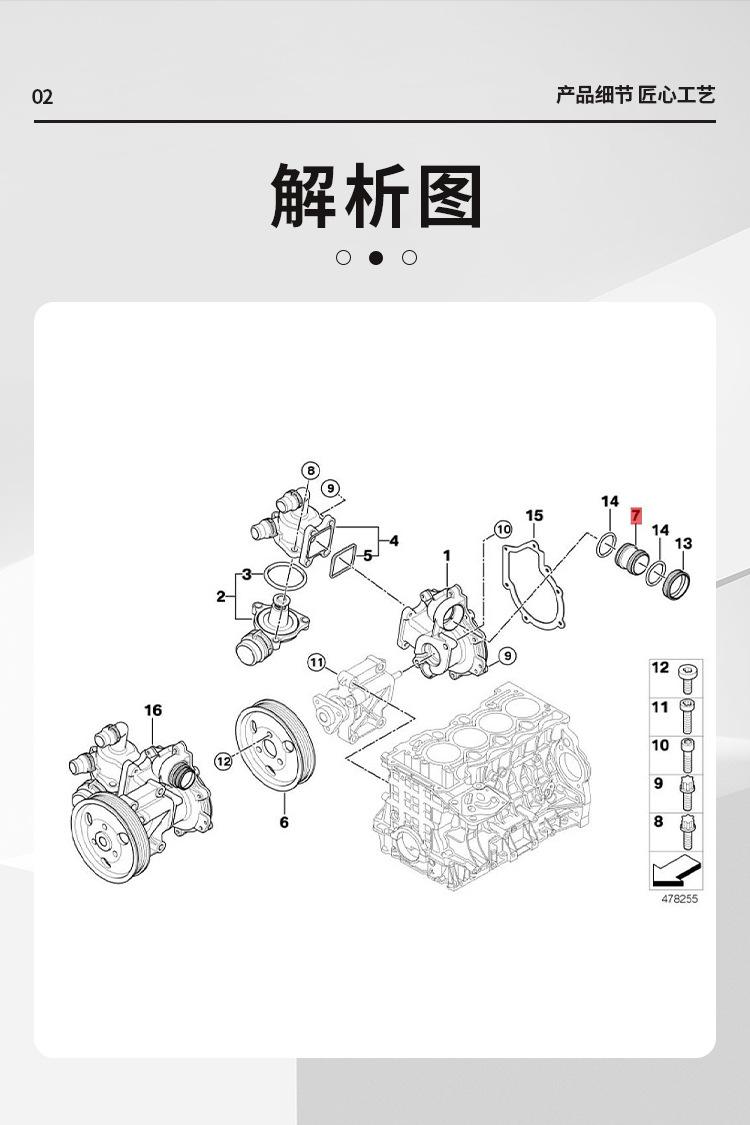 02

产品细节 匠心工艺

解析图

8
9
4
5
3
2
1
10
15
14
7
14
13
9
11
16
12
6

12
11
10
9
8

478255