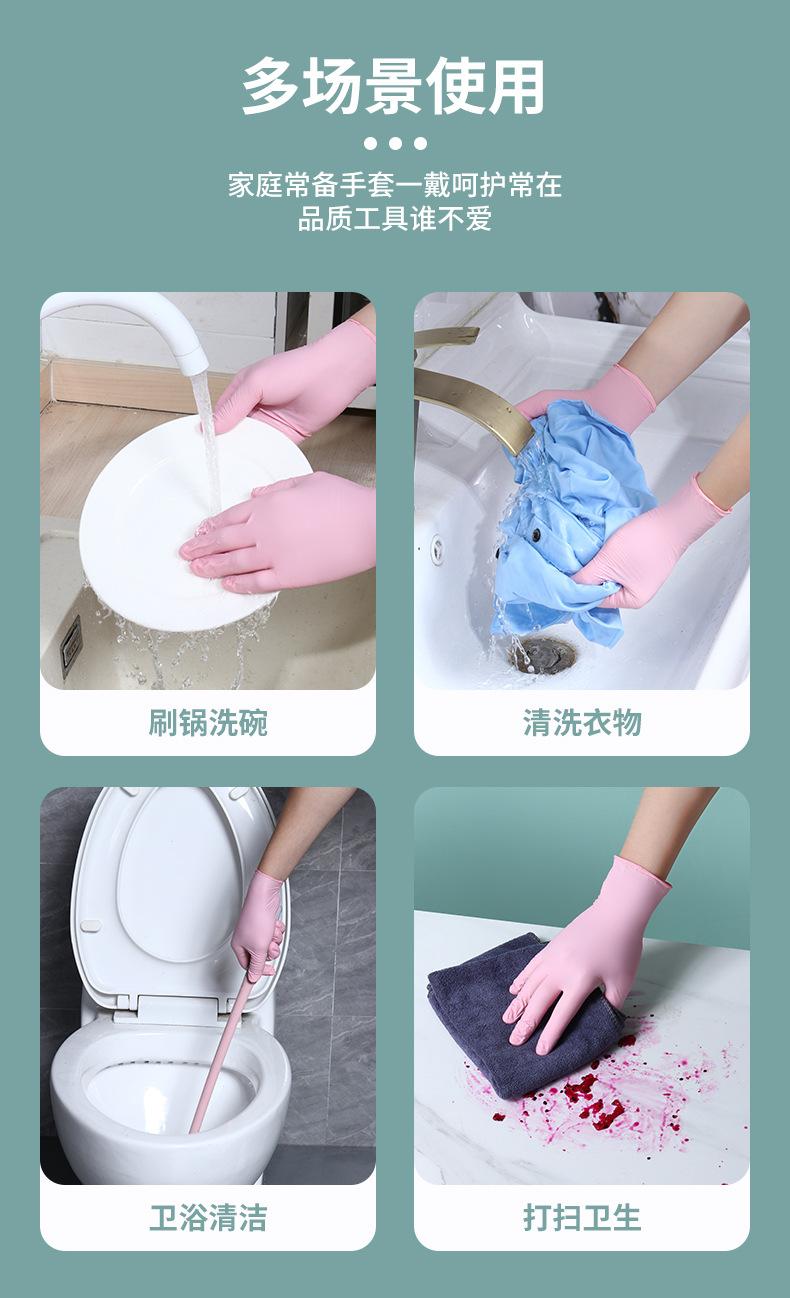 多场景使用

家庭常备手套一戴呵护常在
品质工具谁不爱

刷锅洗碗

清洗衣物

卫浴清洁

打扫卫生