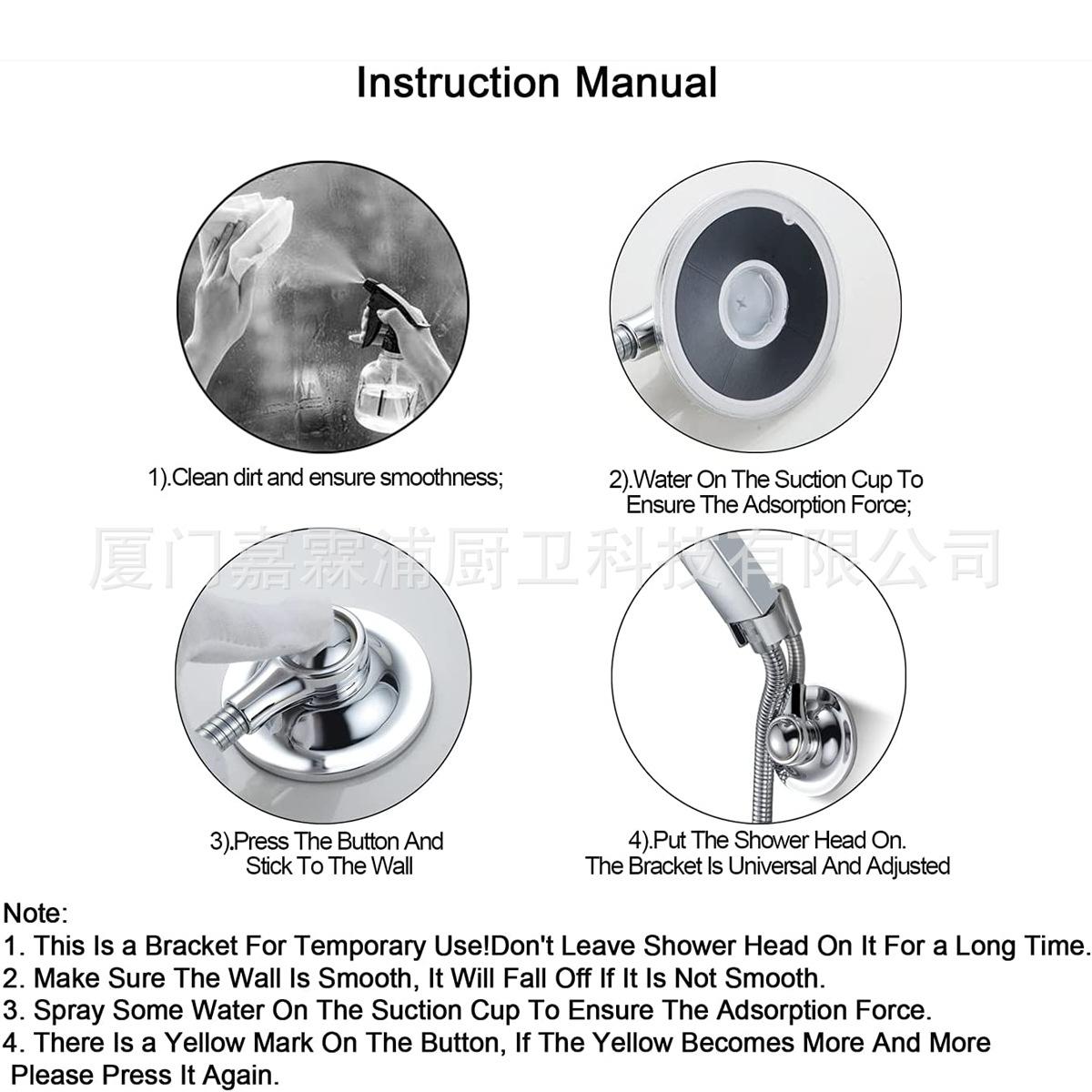 Instruction Manual

1).Clean dirt and ensure smoothness;

2).Water On The Suction Cup To Ensure The Adsorption Force;

厦门嘉霖浦厨卫科技有限公司

3).Press The Button And Stick To The Wall

4).Put The Shower Head On. The Bracket Is Universal And Adjusted

Note:
1. This Is a Bracket For Temporary Use!Don't Leave Shower Head On It For a Long Time.
2. Make Sure The Wall Is Smooth, It Will Fall Off If It Is Not Smooth.
3. Spray Some Water On The Suction Cup To Ensure The Adsorption Force.
4. There Is a Yellow Mark On The Button, If The Yellow Becomes More And More Please Press It Again.