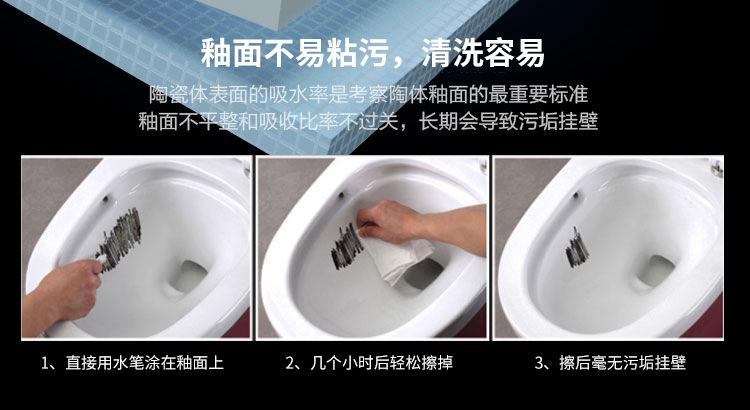 釉面不易粘污，清洗容易

陶瓷体表面的吸水率是考察陶体釉面的最重要标准
釉面不平整和吸收比率不过关，长期会导致污垢挂壁

1、直接用水笔涂在釉面上

2、几个小时后轻松擦掉

3、擦后毫无污垢挂壁