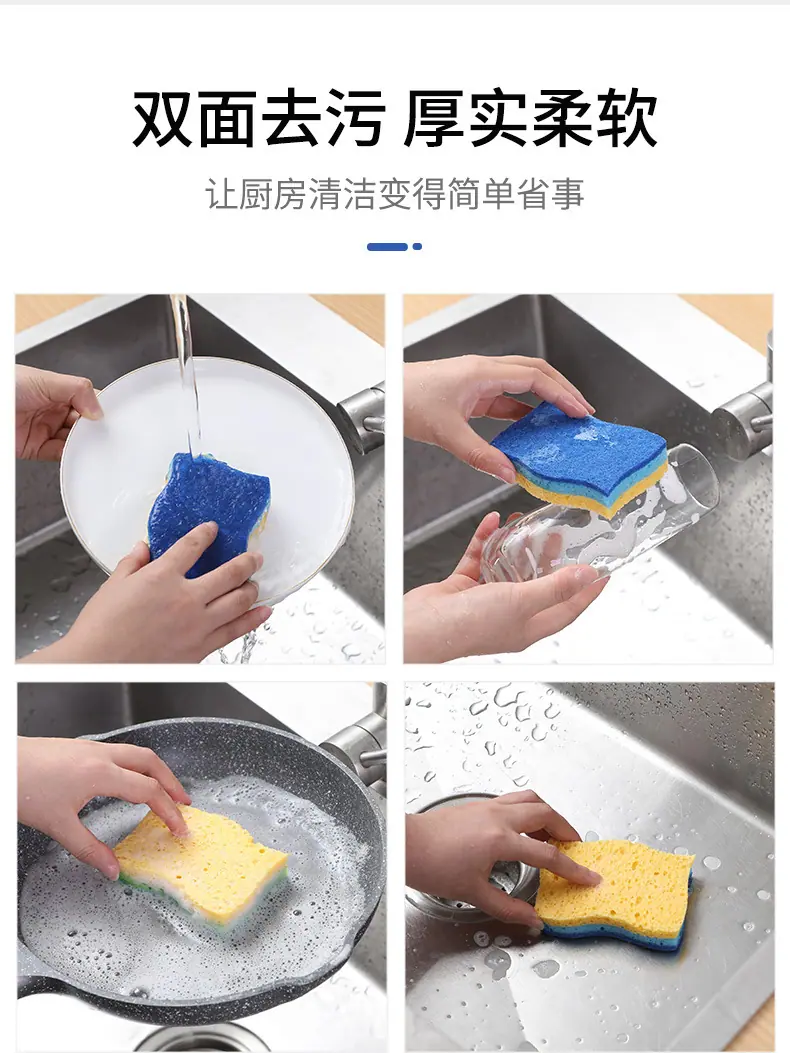 双面去污 厚实柔软

让厨房清洁变得简单省事