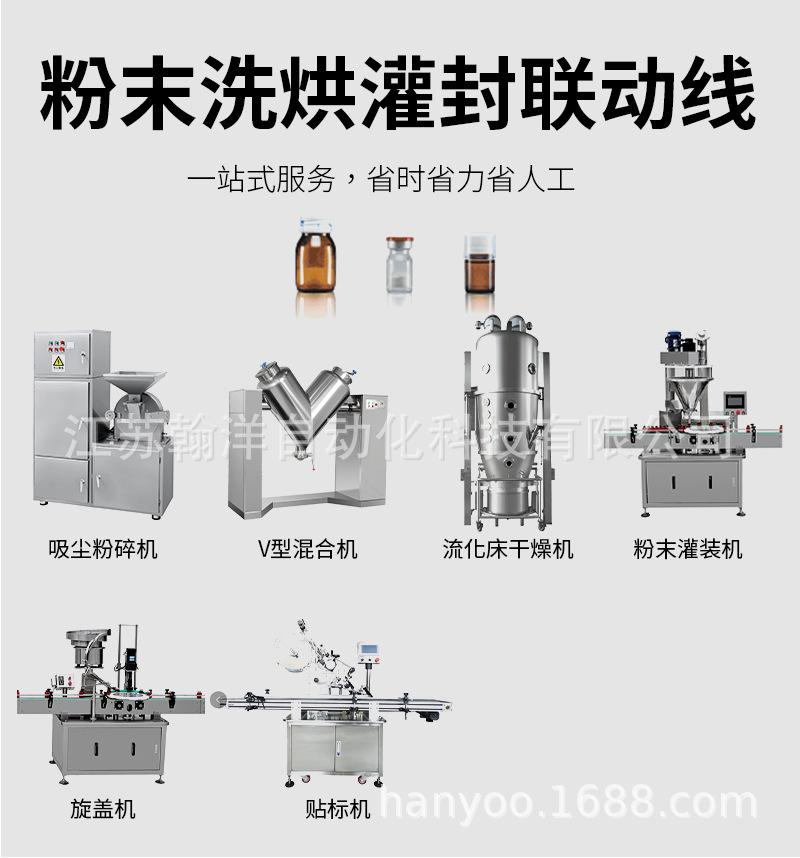 粉末洗烘灌封联动线

一站式服务，省时省力省人工

江苏翰洋自动化科技有限公司

吸尘粉碎机

V型混合机

流化床干燥机

粉末灌装机

旋盖机

贴标机

hanyoo.1688.com