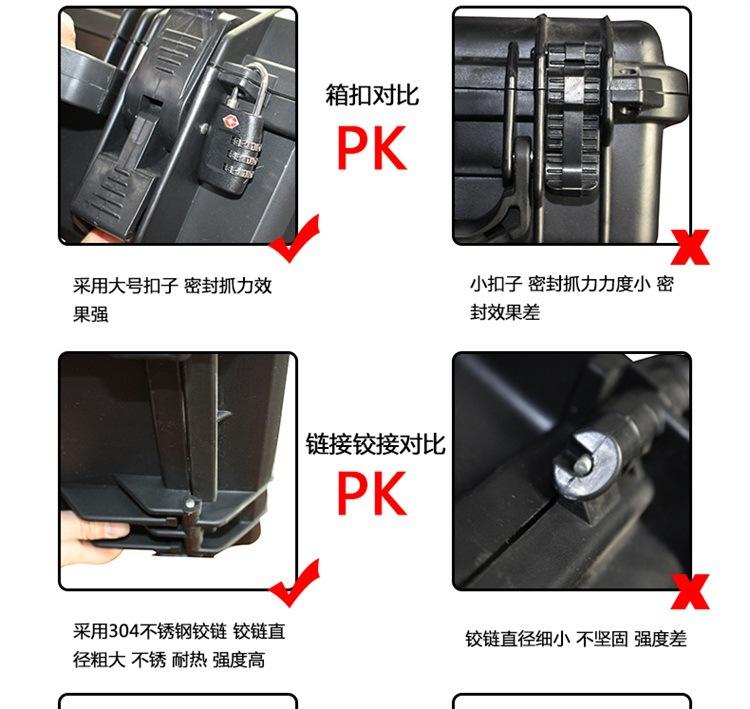 箱扣对比

PK

采用大号扣子 密封抓力效果强

小扣子 密封抓力力度小 密封效果差

链接铰接对比

PK

采用304不锈钢铰链 铰链直径粗大 不锈 耐热 强度高

铰链直径细小 不坚固 强度差