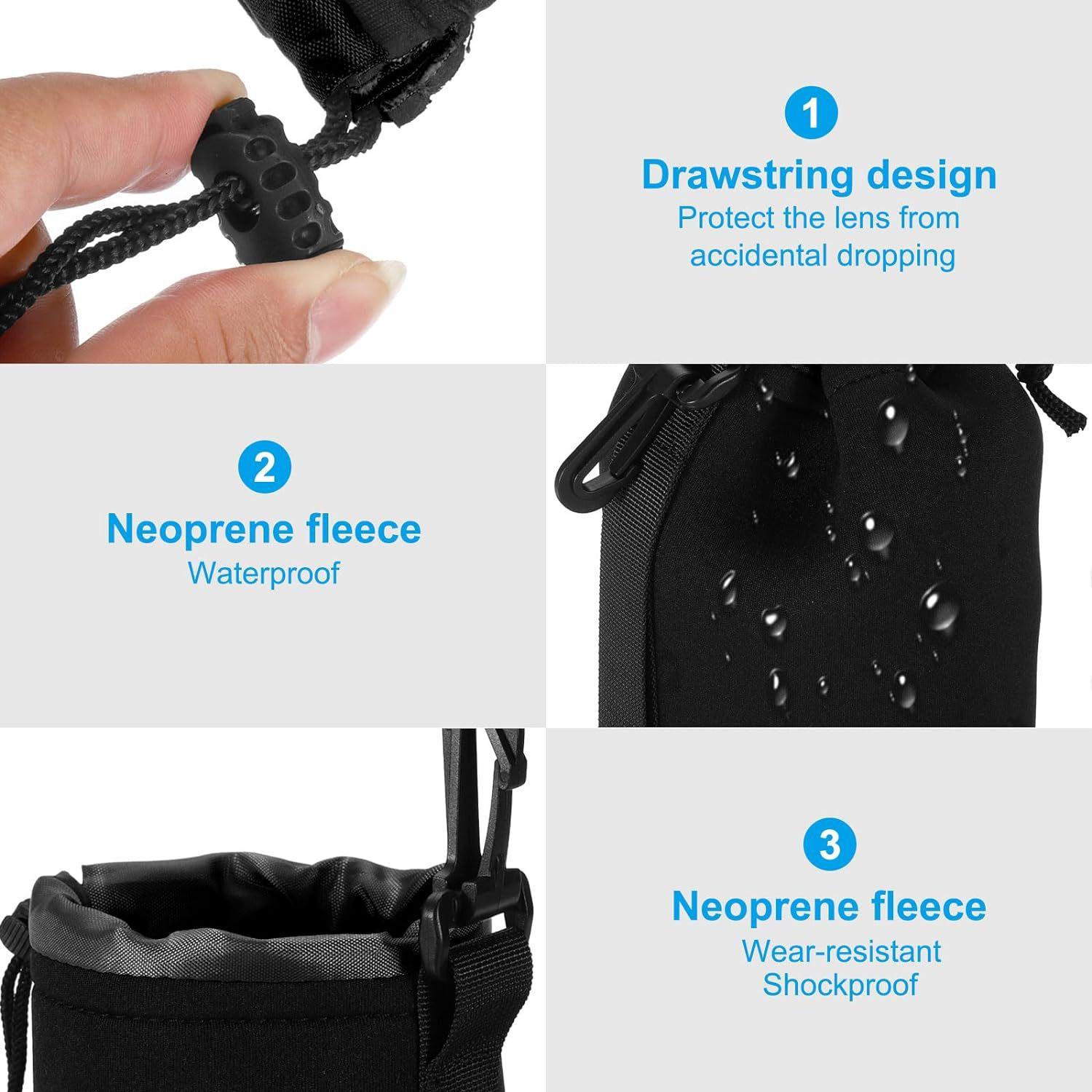 1
Drawstring design
Protect the lens from accidental dropping

2
Neoprene fleece
Waterproof

3
Neoprene fleece
Wear-resistant
Shockproof