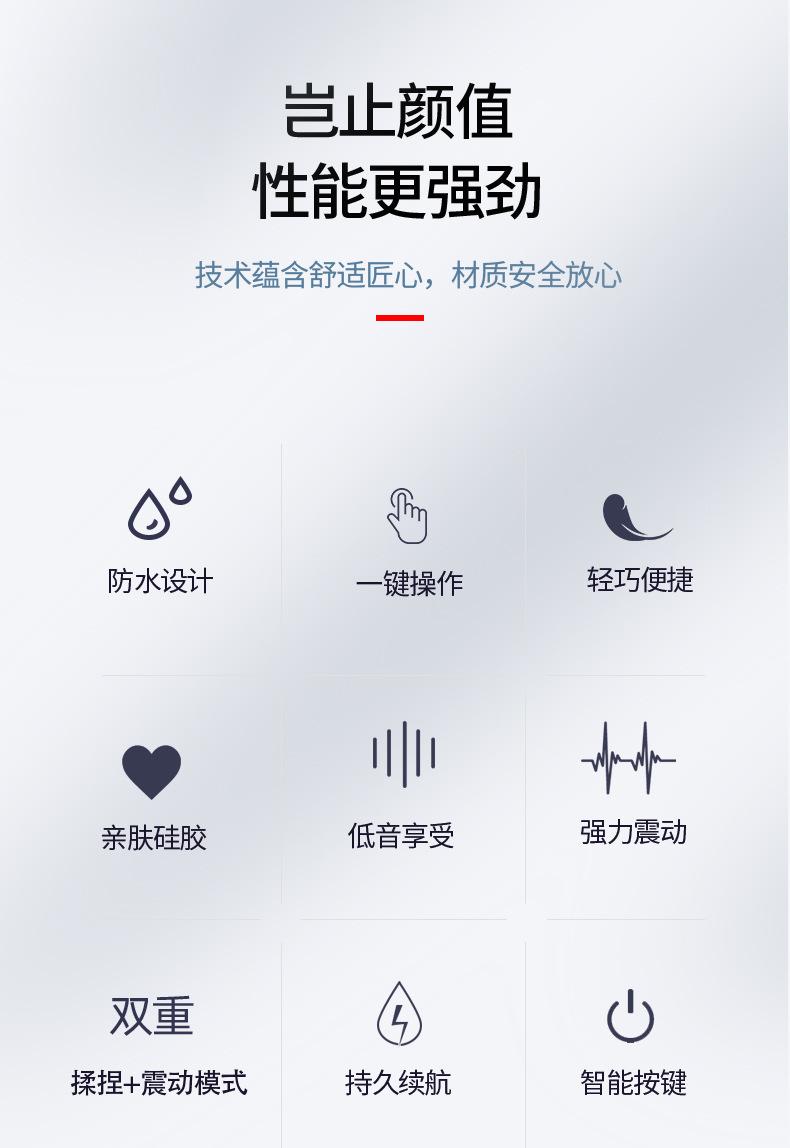 岂止颜值
性能更强劲

技术蕴含舒适匠心，材质安全放心

防水设计

一键操作

轻巧便捷

亲肤硅胶

低音享受

强力震动

双重
揉捏+震动模式

持久续航

智能按键