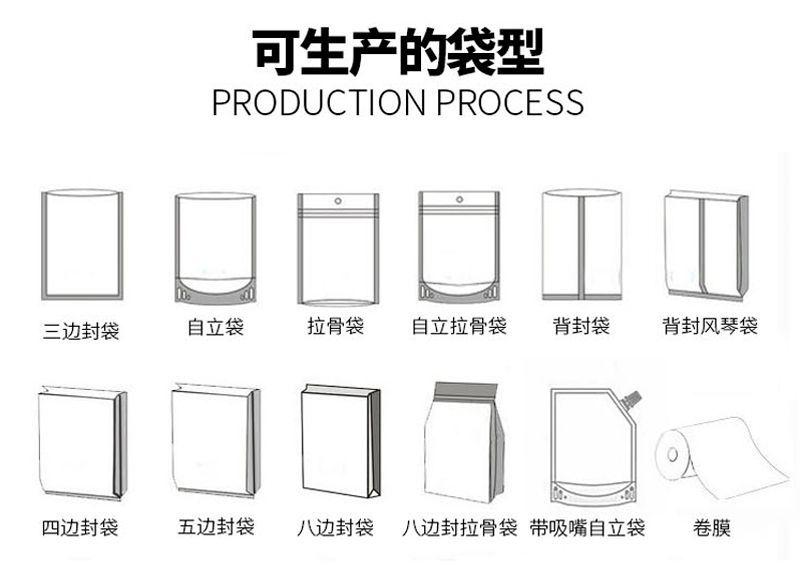 可生产的袋型
PRODUCTION PROCESS

三边封袋
自立袋
拉骨袋
自立拉骨袋
背封袋
背封风琴袋

四边封袋
五边封袋
八边封袋
八边封拉骨袋
带吸嘴自立袋
卷膜