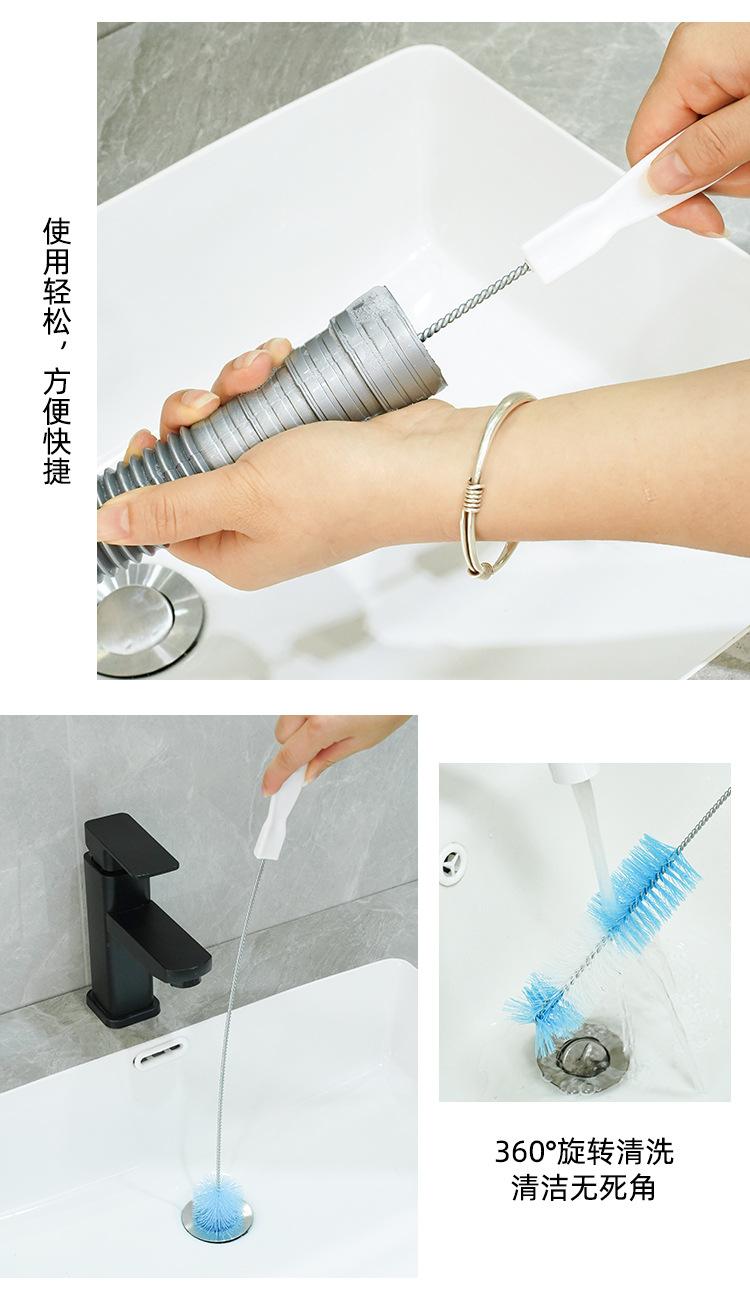 使用轻松，方便快捷

360°旋转清洗
清洁无死角