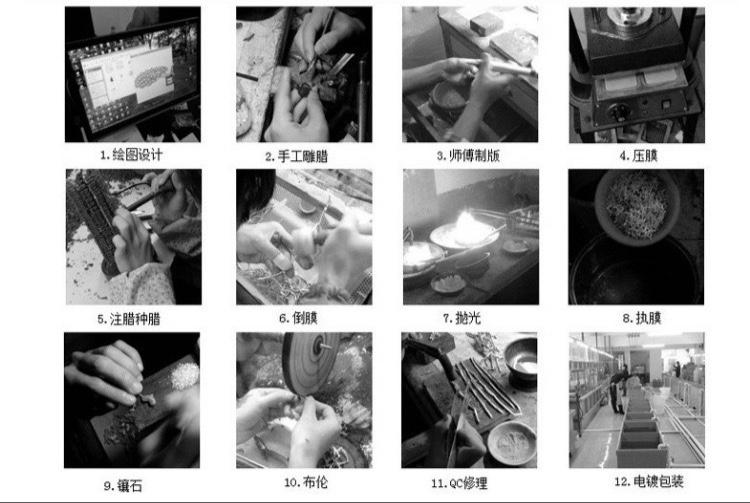 1.绘图设计

2.手工雕腊

3.师傅制版

4.压膜

5.注腊种腊

6.倒膜

7.抛光

8.执膜

9.镶石

10.布伦

11.QC修理

12.电镀包装