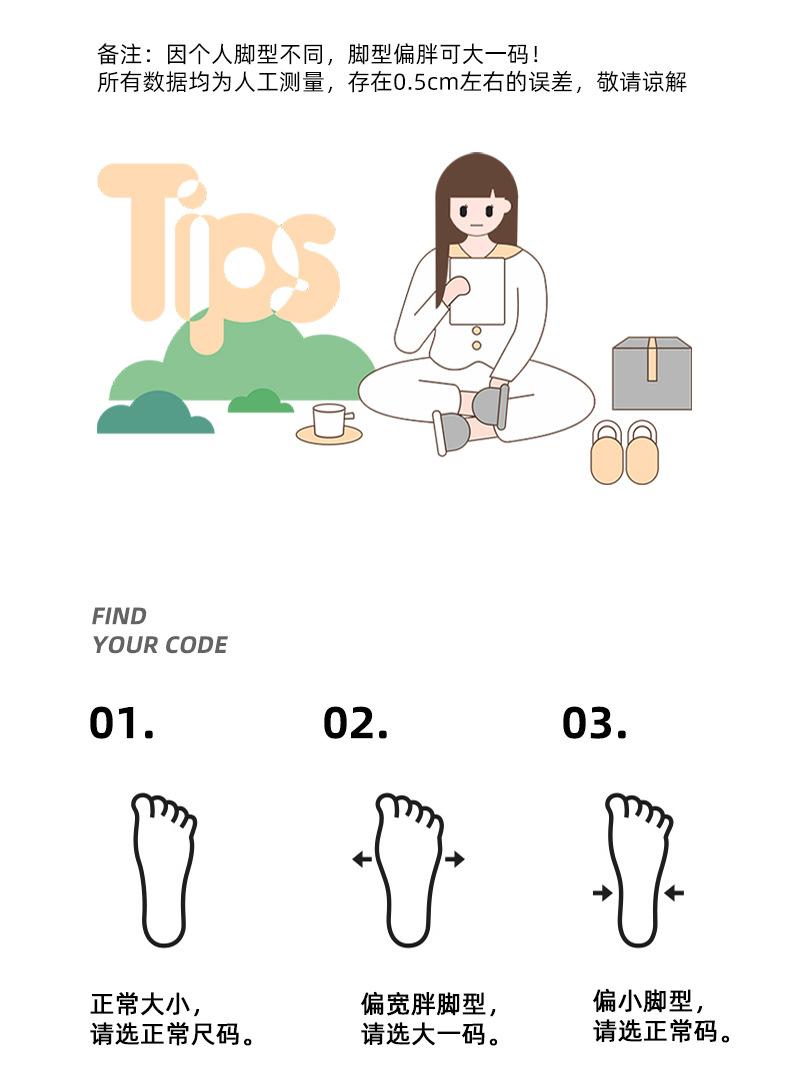 备注：因个人脚型不同，脚型偏胖可大一码！
所有数据均为人工测量，存在0.5cm左右的误差，敬请谅解

Tips

FIND
YOUR CODE

01.

正常大小，
请选正常尺码。

02.

偏宽胖脚型，
请选大一码。

03.

偏小脚型，
请选正常码。