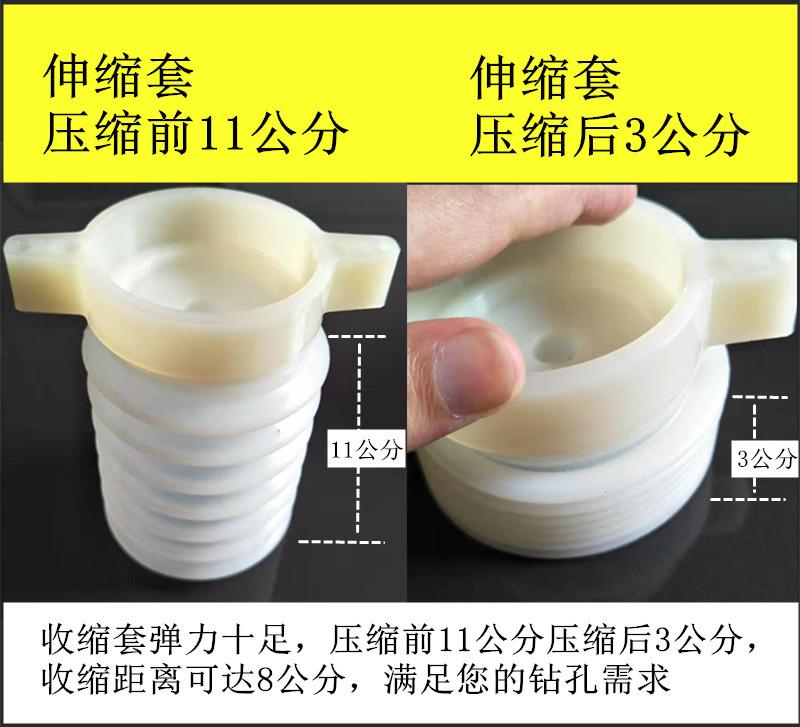 伸缩套
压缩前11公分

伸缩套
压缩后3公分

11公分

3公分

收缩套弹力十足，压缩前11公分压缩后3公分，收缩距离可达8公分，满足您的钻孔需求