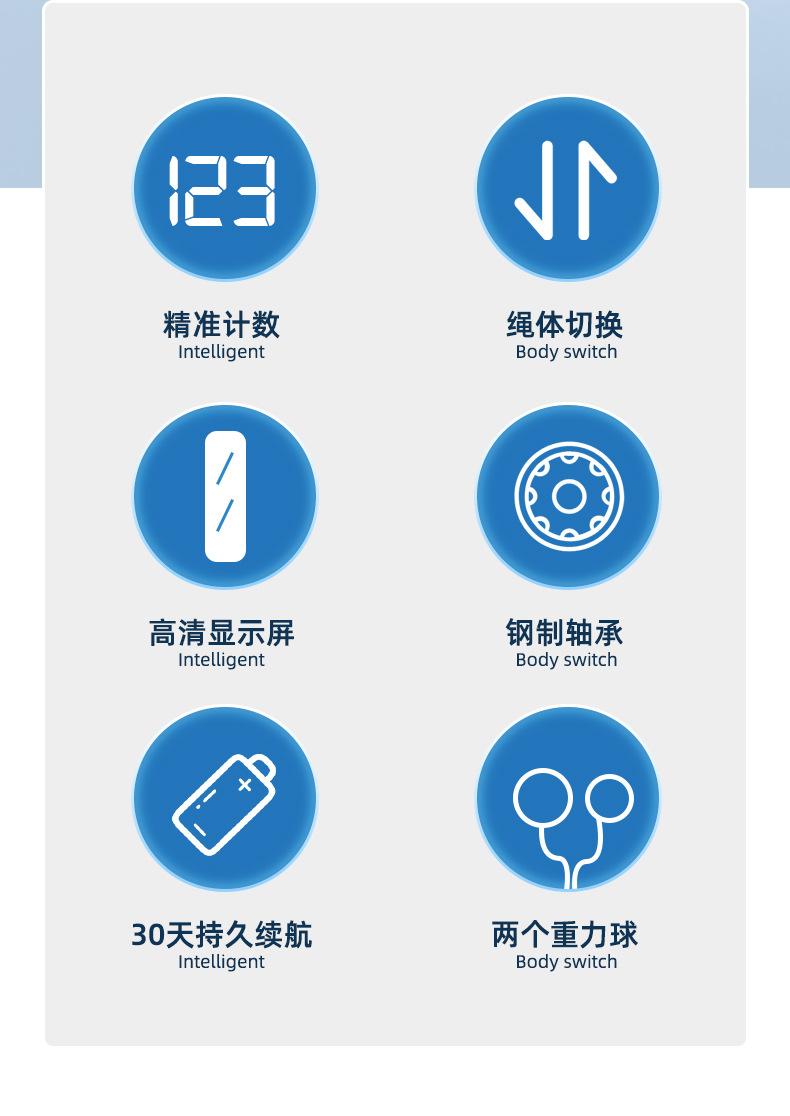 123

精准计数
Intelligent

绳体切换
Body switch

高清显示屏
Intelligent

钢制轴承
Body switch

30天持久续航
Intelligent

两个重力球
Body switch