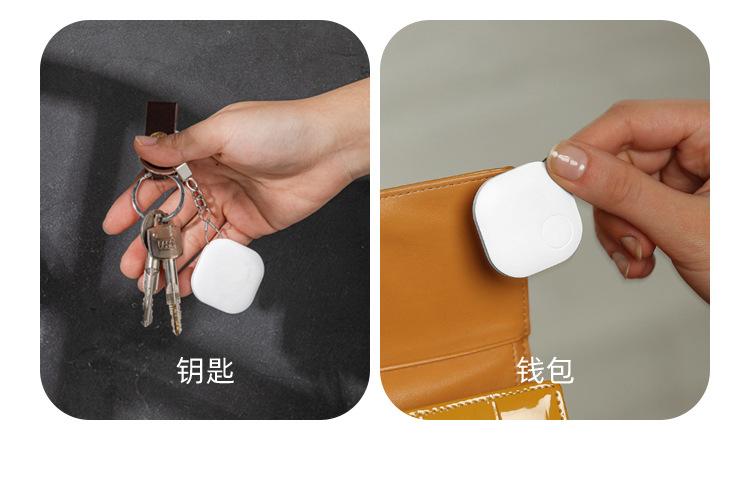 钥匙

钱包