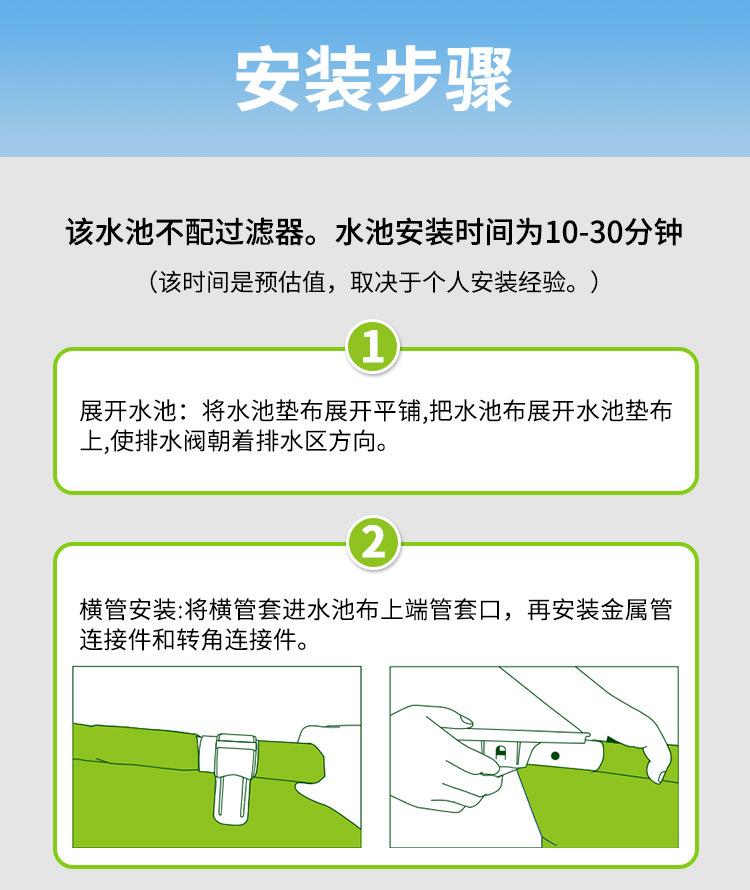 安装步骤

该水池不配过滤器。水池安装时间为10-30分钟

（该时间是预估值，取决于个人安装经验。）

1

展开水池：将水池垫布展开平铺,把水池布展开水池垫布上,使排水阀朝着排水区方向。

2

横管安装:将横管套进水池布上端管套口，再安装金属管连接件和转角连接件。