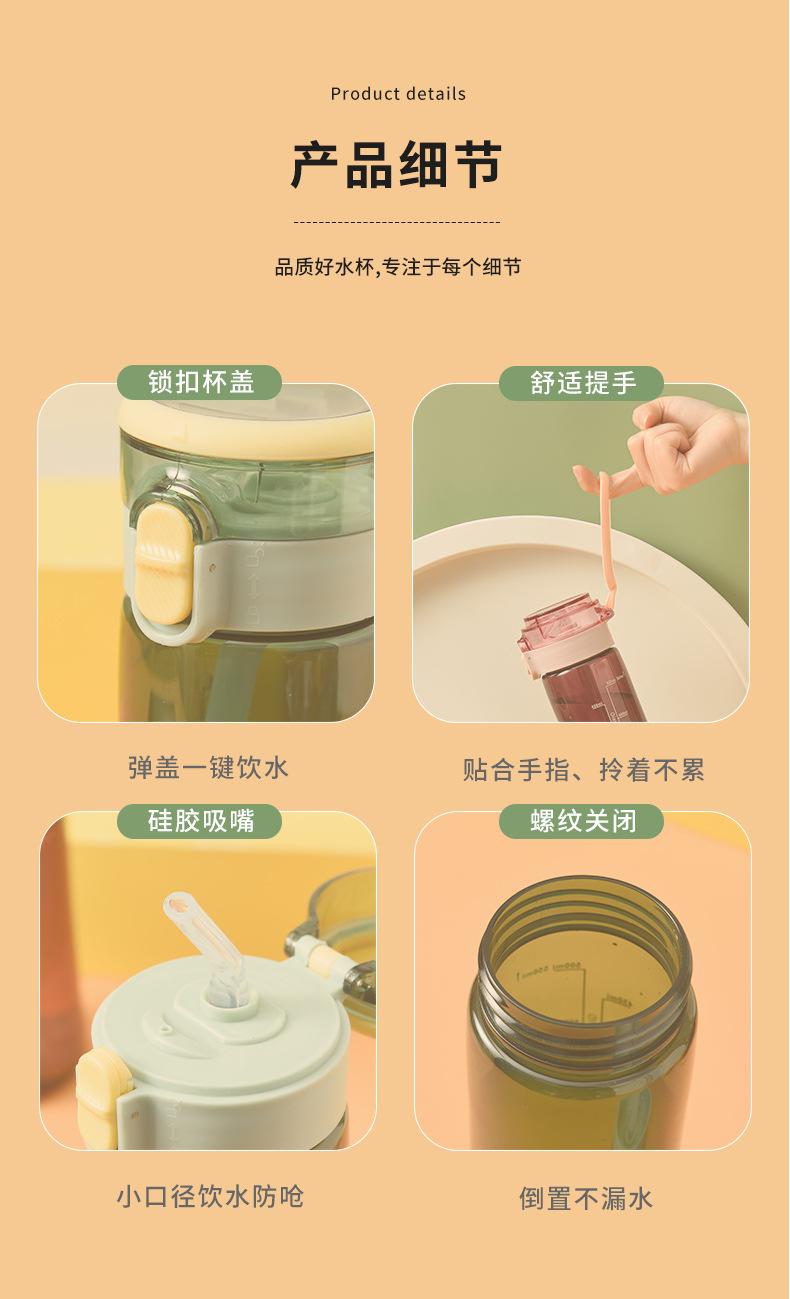 Product details

产品细节

品质好水杯,专注于每个细节

锁扣杯盖

弹盖一键饮水

舒适提手

贴合手指、拎着不累

硅胶吸嘴

小口径饮水防呛

螺纹关闭

倒置不漏水