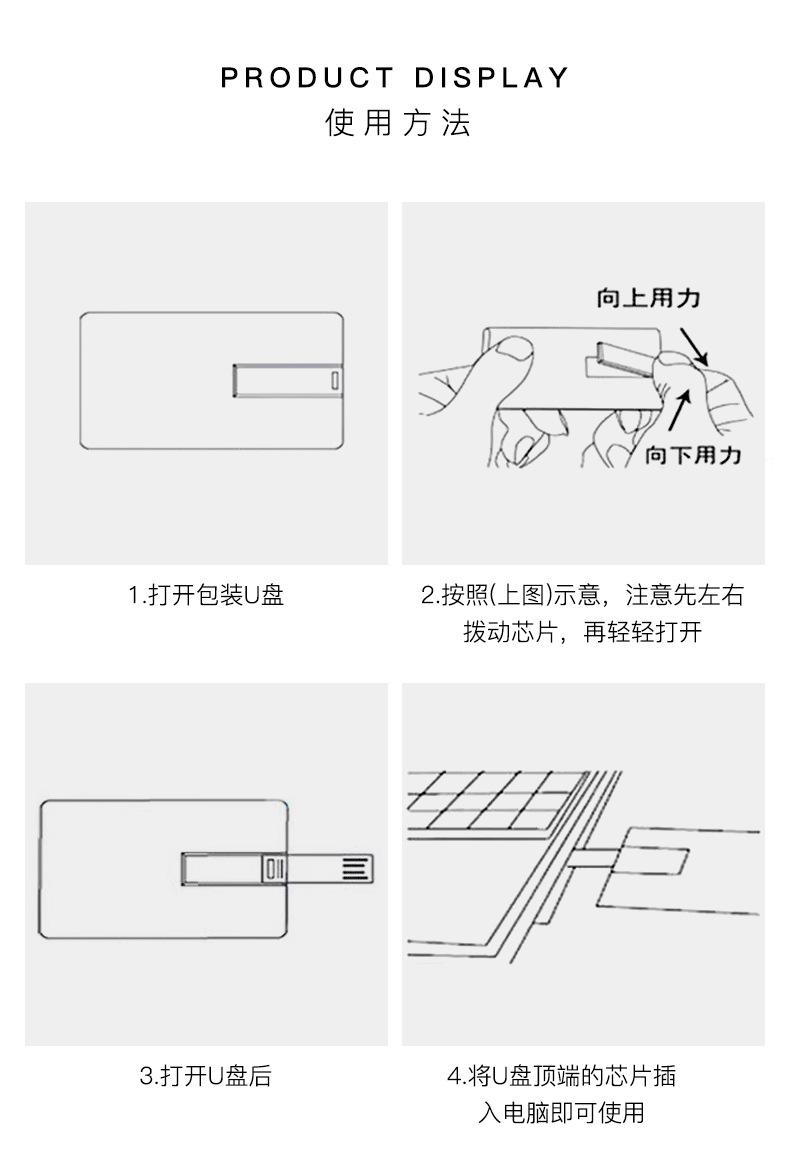 PRODUCT DISPLAY
使用方法

向上用力

向下用力

1.打开包装U盘

2.按照(上图)示意，注意先左右拨动芯片，再轻轻打开

3.打开U盘后

4.将U盘顶端的芯片插入电脑即可使用