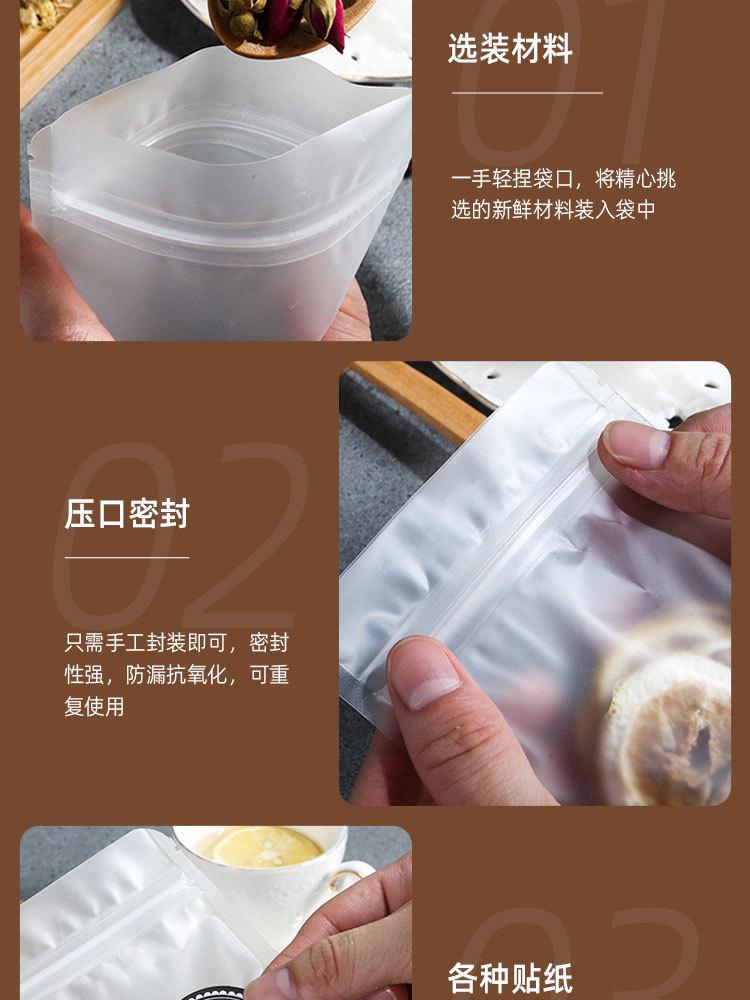 01
选装材料

一手轻捏袋口，将精心挑选的新鲜材料装入袋中

02
压口密封

只需手工封装即可，密封性强，防漏抗氧化，可重复使用

03
各种贴纸