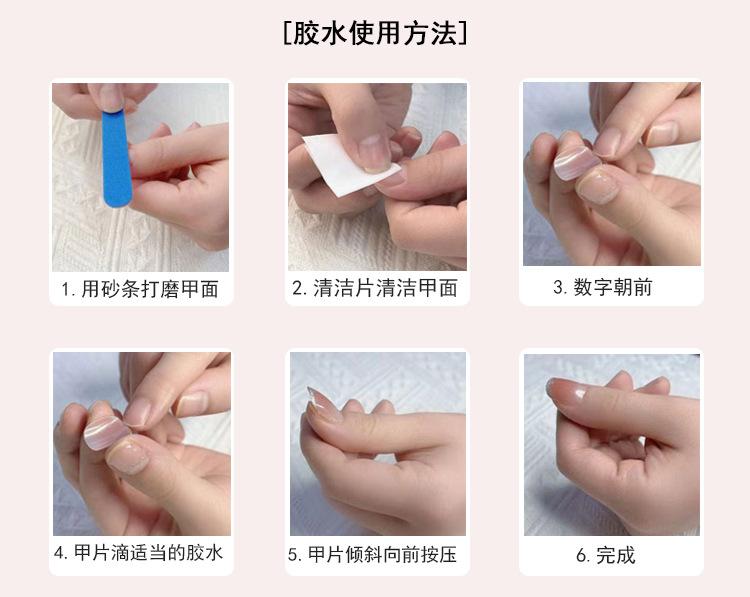 [胶水使用方法]

1. 用砂条打磨甲面

2. 清洁片清洁甲面

3. 数字朝前

4. 甲片滴适当的胶水

5. 甲片倾斜向前按压

6. 完成