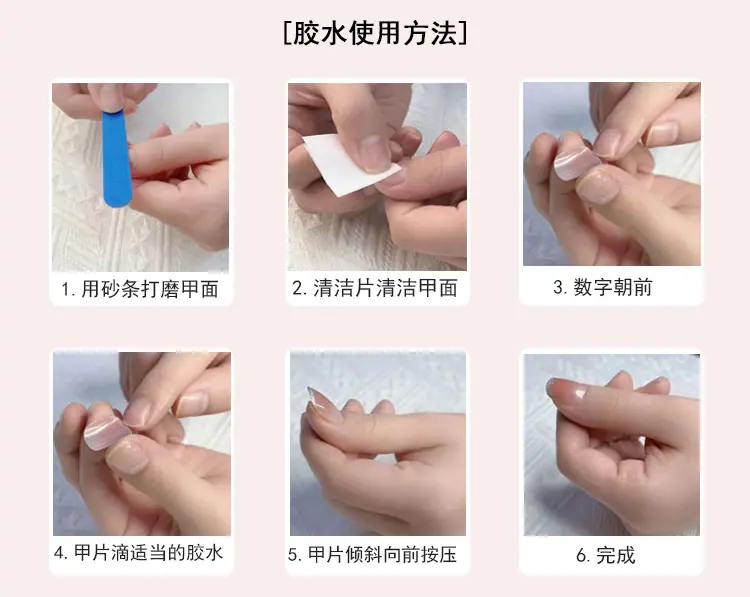 [胶水使用方法]

1. 用砂条打磨甲面

2. 清洁片清洁甲面

3. 数字朝前

4. 甲片滴适当的胶水

5. 甲片倾斜向前按压

6. 完成