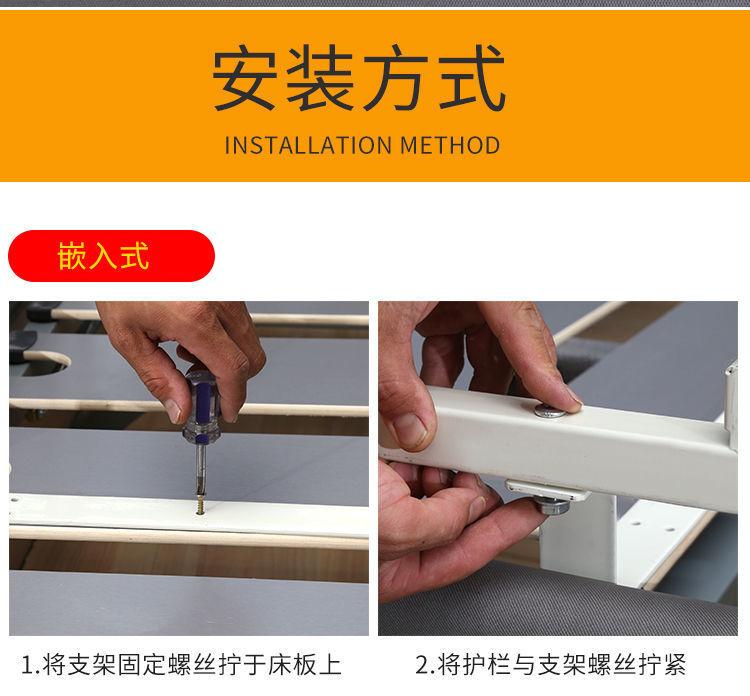 安装方式
INSTALLATION METHOD

嵌入式

1.将支架固定螺丝拧于床板上

2.将护栏与支架螺丝拧紧