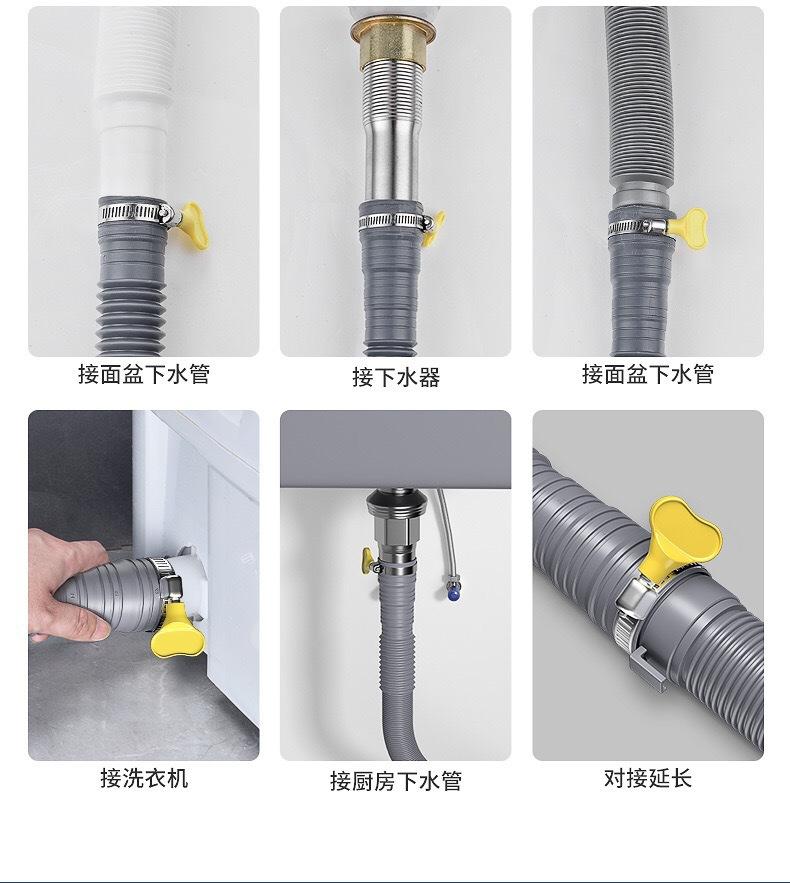 接面盆下水管

接下水器

接面盆下水管

接洗衣机

接厨房下水管

对接延长