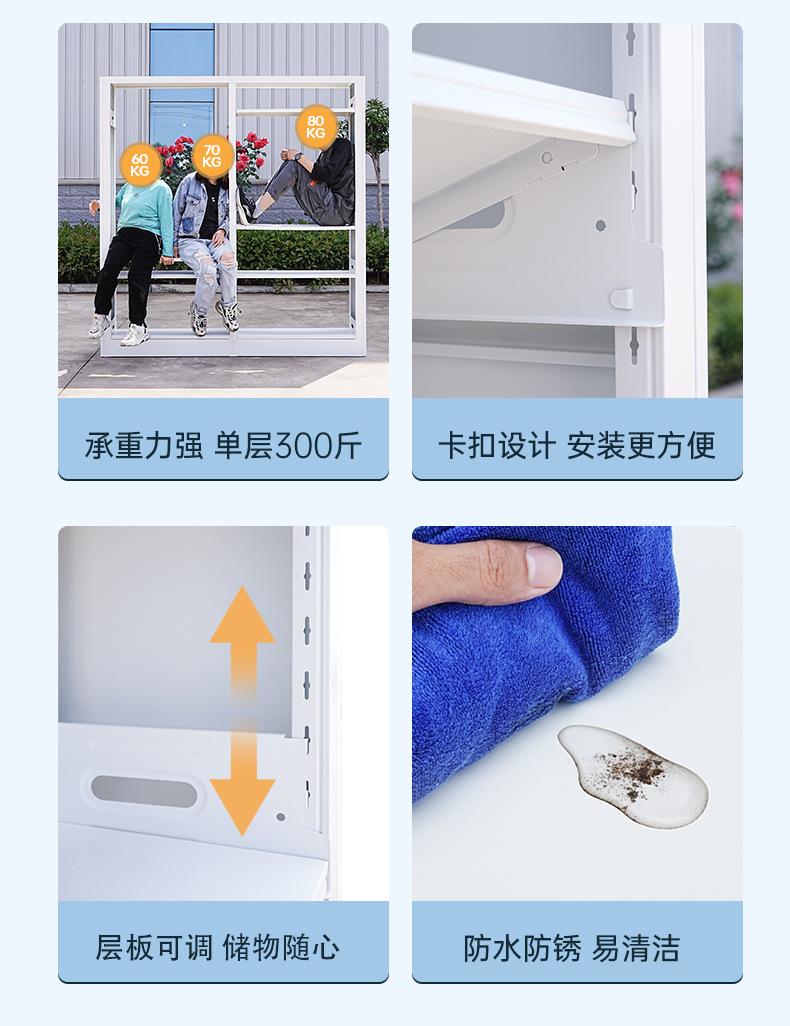 60 KG

70 KG

80 KG

承重力强 单层300斤

卡扣设计 安装更方便

层板可调 储物随心

防水防锈 易清洁