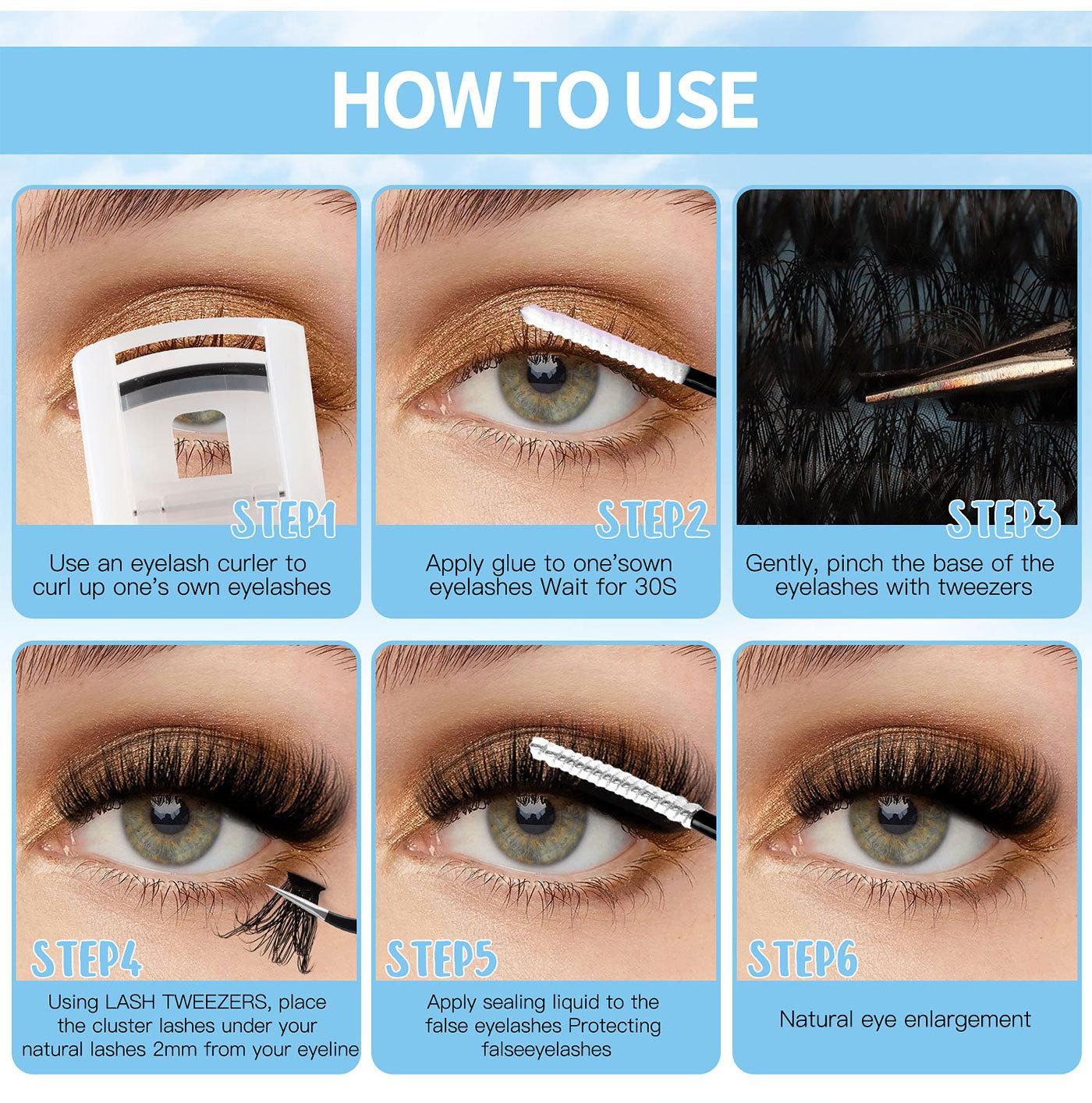 HOW TO USE

STEP1
Use an eyelash curler to curl up one's own eyelashes

STEP2
Apply glue to one'sown eyelashes Wait for 30S

STEP3
Gently, pinch the base of the eyelashes with tweezers

STEP4
Using LASH TWEEZERS, place the cluster lashes under your natural lashes 2mm from your eyeline

STEP5
Apply sealing liquid to the false eyelashes Protecting falseeyelashes

STEP6
Natural eye enlargement