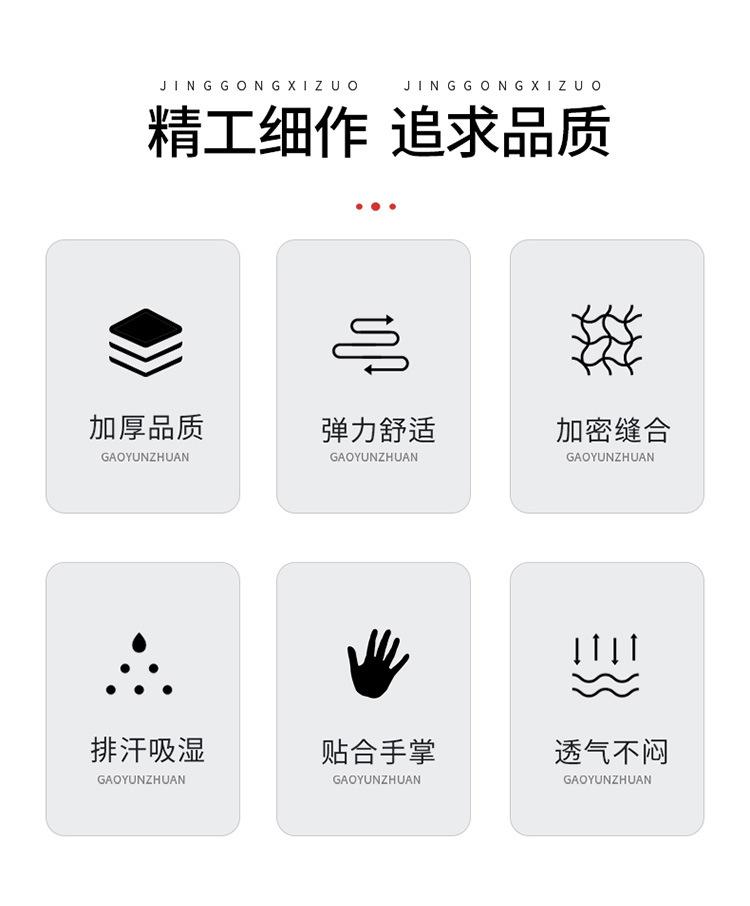 JINGGONGXIZUO JINGGONGXIZUO

精工细作 追求品质

加厚品质
GAOYUNZHUAN

弹力舒适
GAOYUNZHUAN

加密缝合
GAOYUNZHUAN

排汗吸湿
GAOYUNZHUAN

贴合手掌
GAOYUNZHUAN

透气不闷
GAOYUNZHUAN