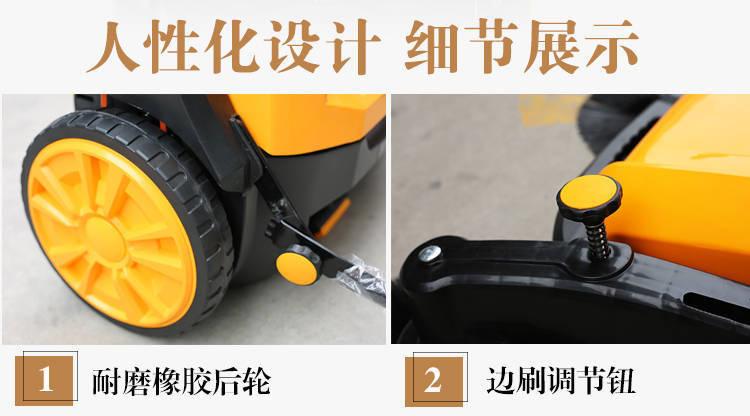 人性化设计 细节展示

1 耐磨橡胶后轮

2 边刷调节钮