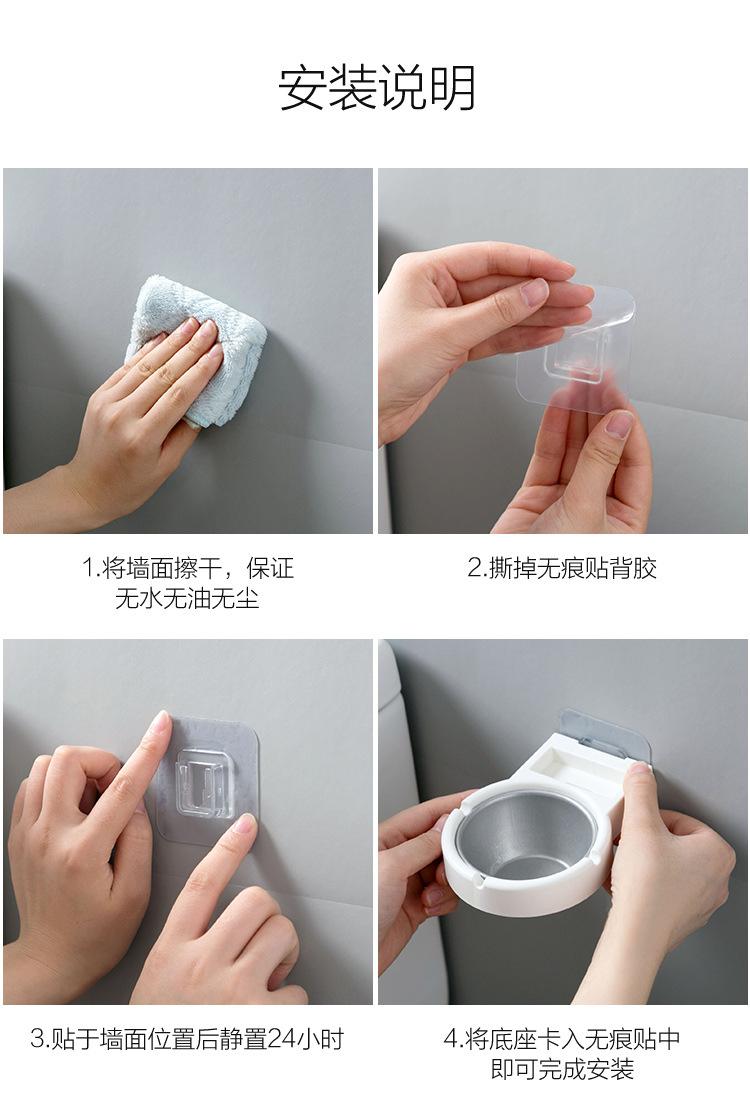 安装说明

1.将墙面擦干，保证无水无油无尘

2.撕掉无痕贴背胶

3.贴于墙面位置后静置24小时

4.将底座卡入无痕贴中即可完成安装