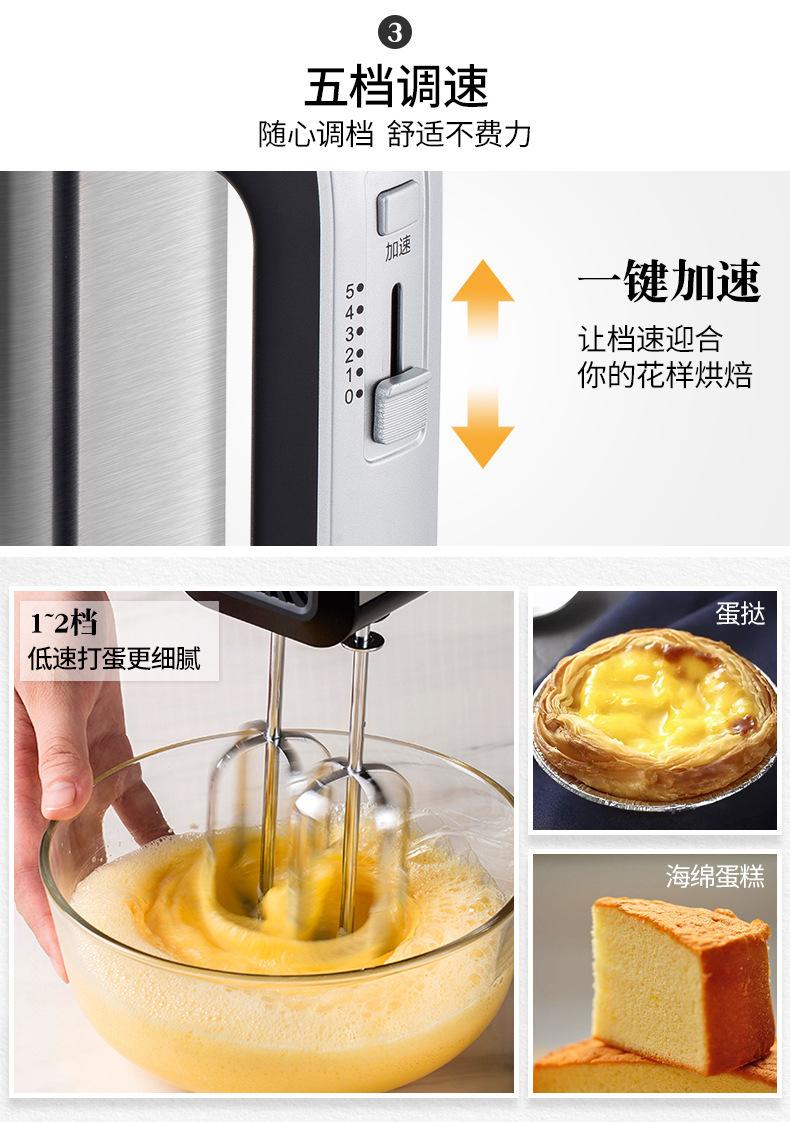 3

五档调速

随心调档 舒适不费力

加速

5
4
3
2
1
0

一键加速

让档速迎合
你的花样烘焙

1~2档
低速打蛋更细腻

蛋挞

海绵蛋糕