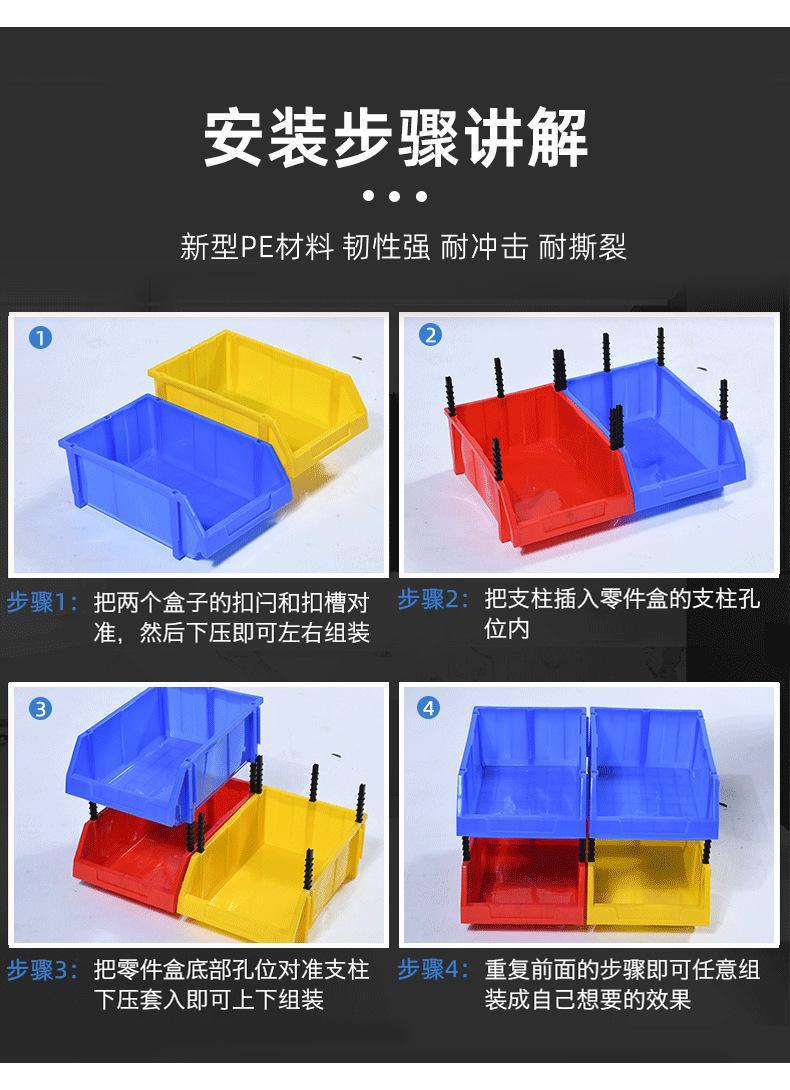 安装步骤讲解

新型PE材料 韧性强 耐冲击 耐撕裂

1

步骤1：把两个盒子的扣闩和扣槽对准，然后下压即可左右组装

2

步骤2：把支柱插入零件盒的支柱孔位内

3

步骤3：把零件盒底部孔位对准支柱下压套入即可上下组装

4

步骤4：重复前面的步骤即可任意组装成自己想要的效果