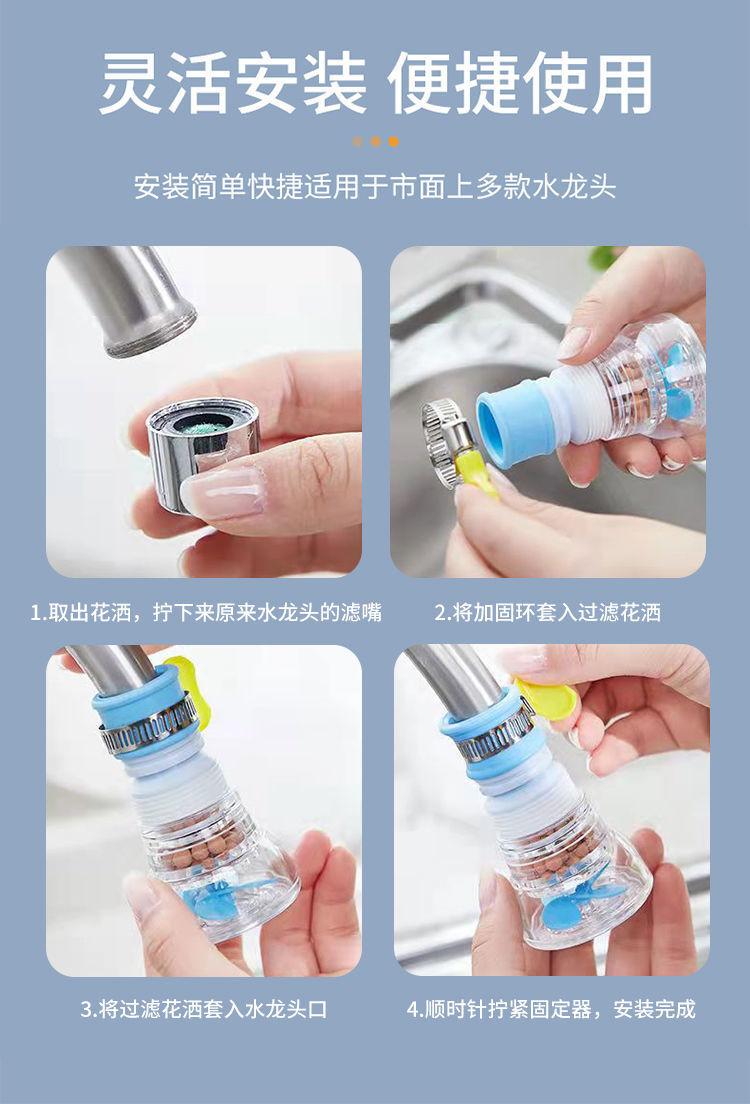 灵活安装 便捷使用

安装简单快捷适用于市面上多款水龙头

1.取出花洒，拧下来原来水龙头的滤嘴

2.将加固环套入过滤花洒

3.将过滤花洒套入水龙头口

4.顺时针拧紧固定器，安装完成