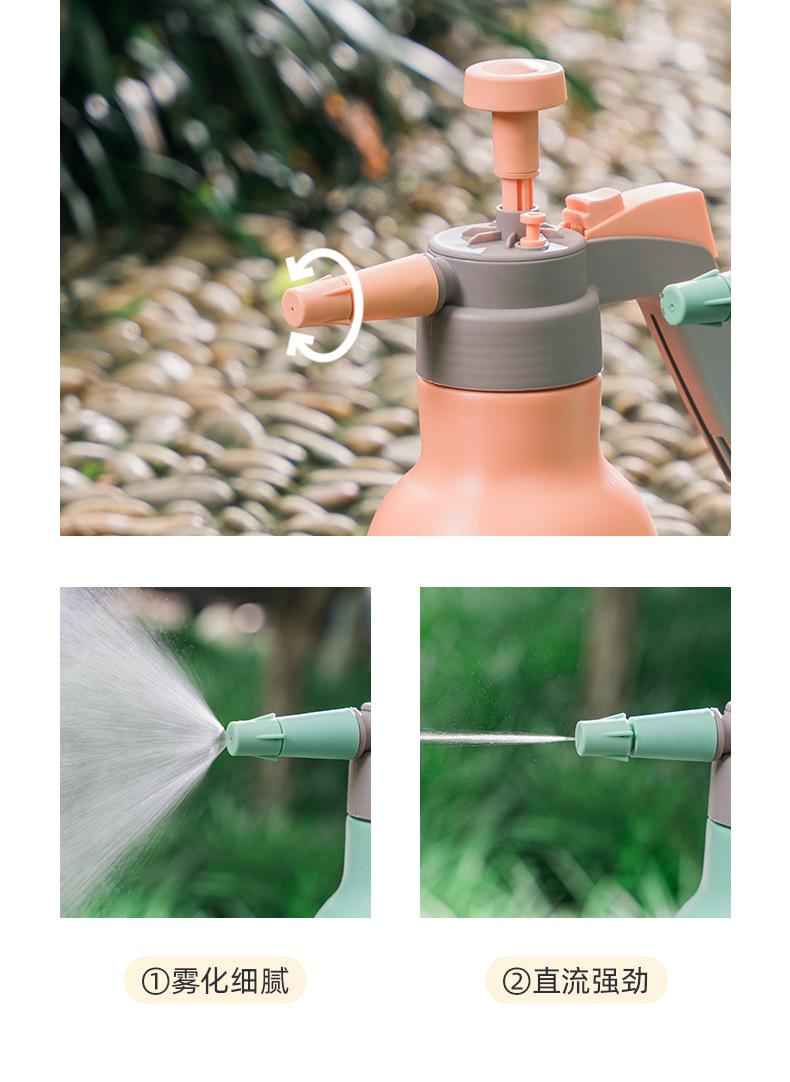 ①雾化细腻

②直流强劲