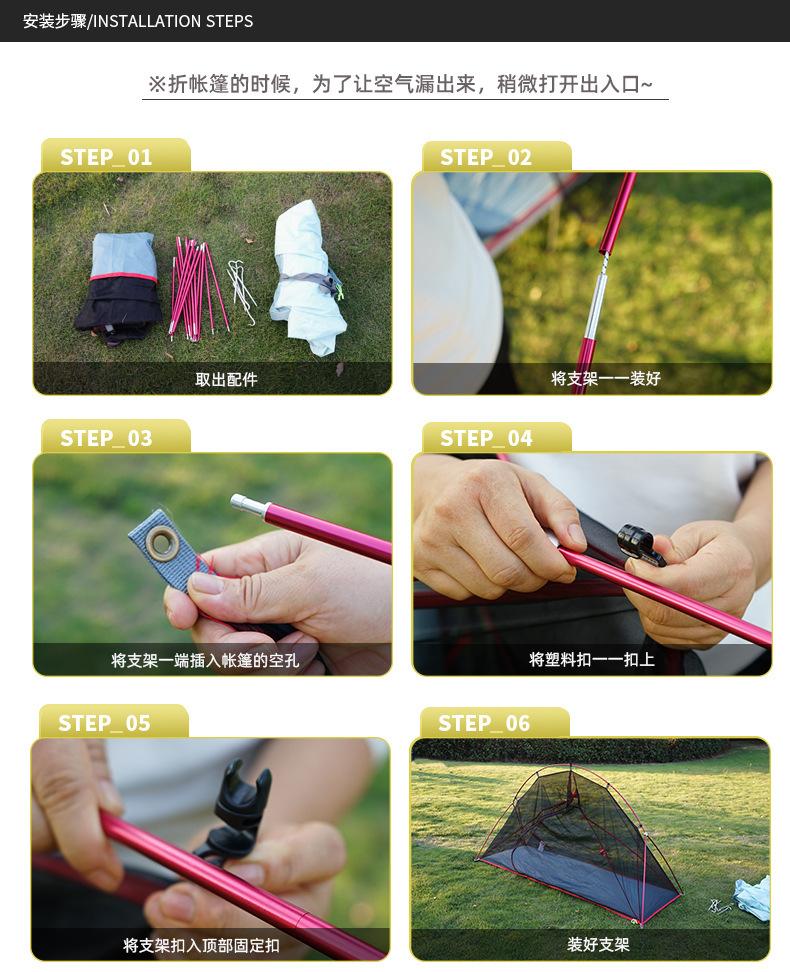 安装步骤/INSTALLATION STEPS

※折帐篷的时候，为了让空气漏出来，稍微打开出入口~

STEP_01

取出配件

STEP_02

将支架一一装好

STEP_03

将支架一端插入帐篷的空孔

STEP_04

将塑料扣一一扣上

STEP_05

将支架扣入顶部固定扣

STEP_06

装好支架