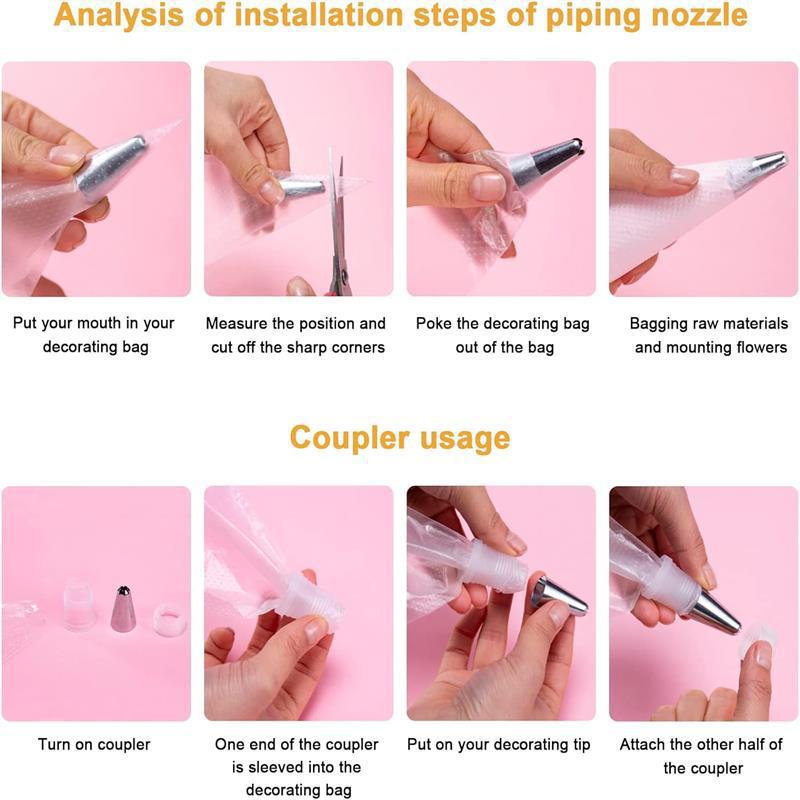 Analysis of installation steps of piping nozzle

Put your mouth in your decorating bag

Measure the position and cut off the sharp corners

Poke the decorating bag out of the bag

Bagging raw materials and mounting flowers

Coupler usage

Turn on coupler

One end of the coupler is sleeved into the decorating bag

Put on your decorating tip

Attach the other half of the coupler