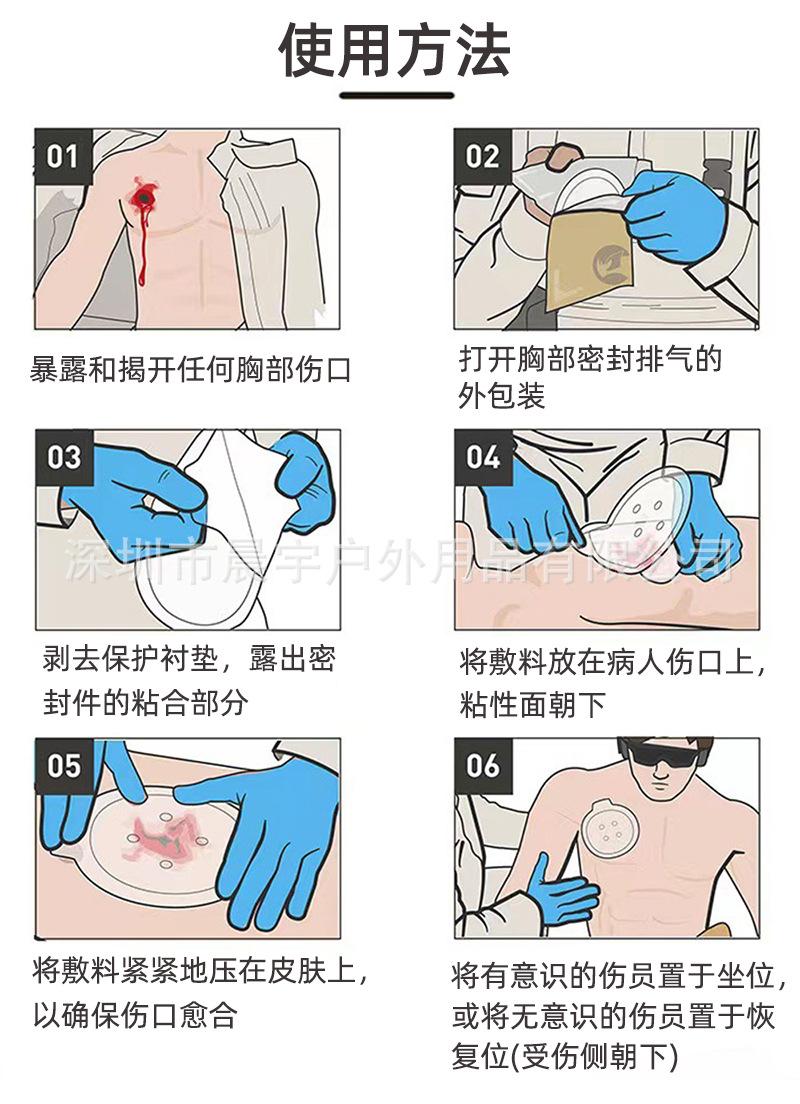 使用方法

01

暴露和揭开任何胸部伤口

02

打开胸部密封排气的外包装

03

剥去保护衬垫，露出密封件的粘合部分

04

将敷料放在病人伤口上，粘性面朝下

深圳市晨宇户外用品有限公司

05

将敷料紧紧地压在皮肤上，以确保伤口愈合

06

将有意识的伤员置于坐位，或将无意识的伤员置于恢复位(受伤侧朝下)