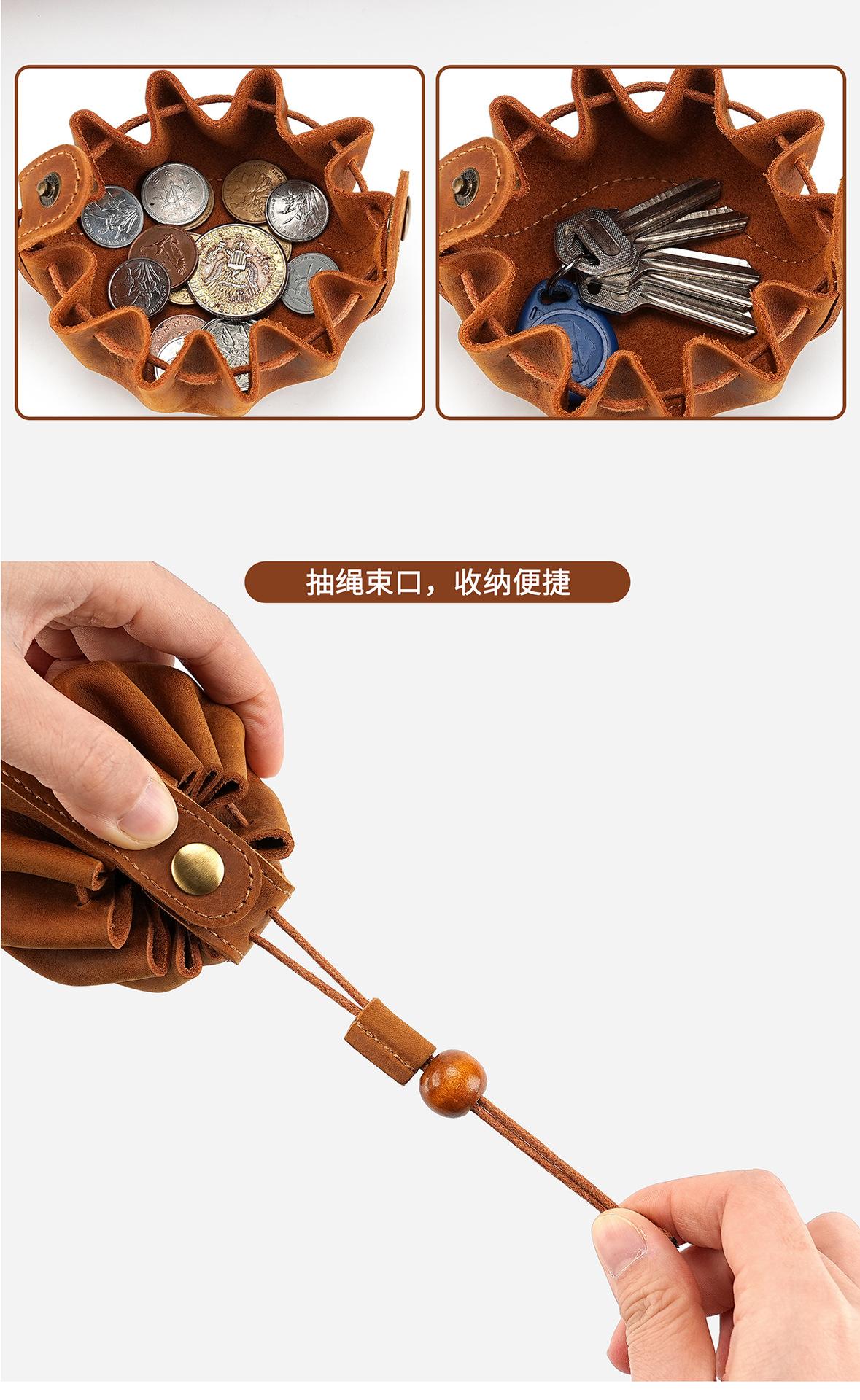 抽绳束口，收纳便捷