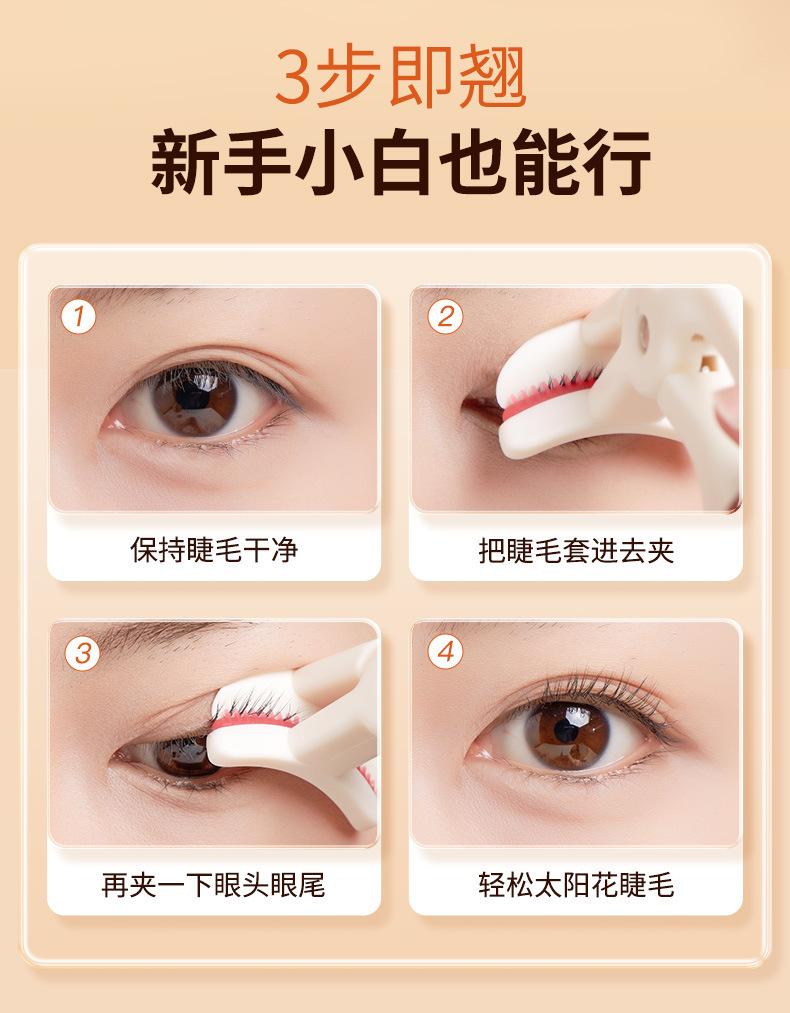 3步即翘
新手小白也能行

1
保持睫毛干净

2
把睫毛套进去夹

3
再夹一下眼头眼尾

4
轻松太阳花睫毛