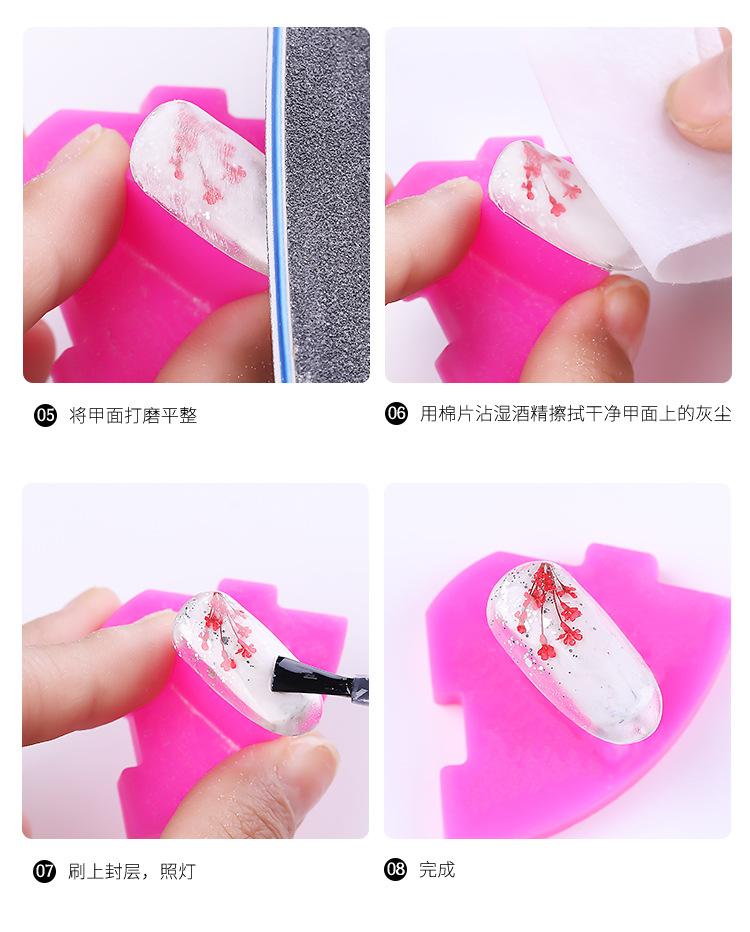 05 将甲面打磨平整

06 用棉片沾湿酒精擦拭干净甲面上的灰尘

07 刷上封层，照灯

08 完成