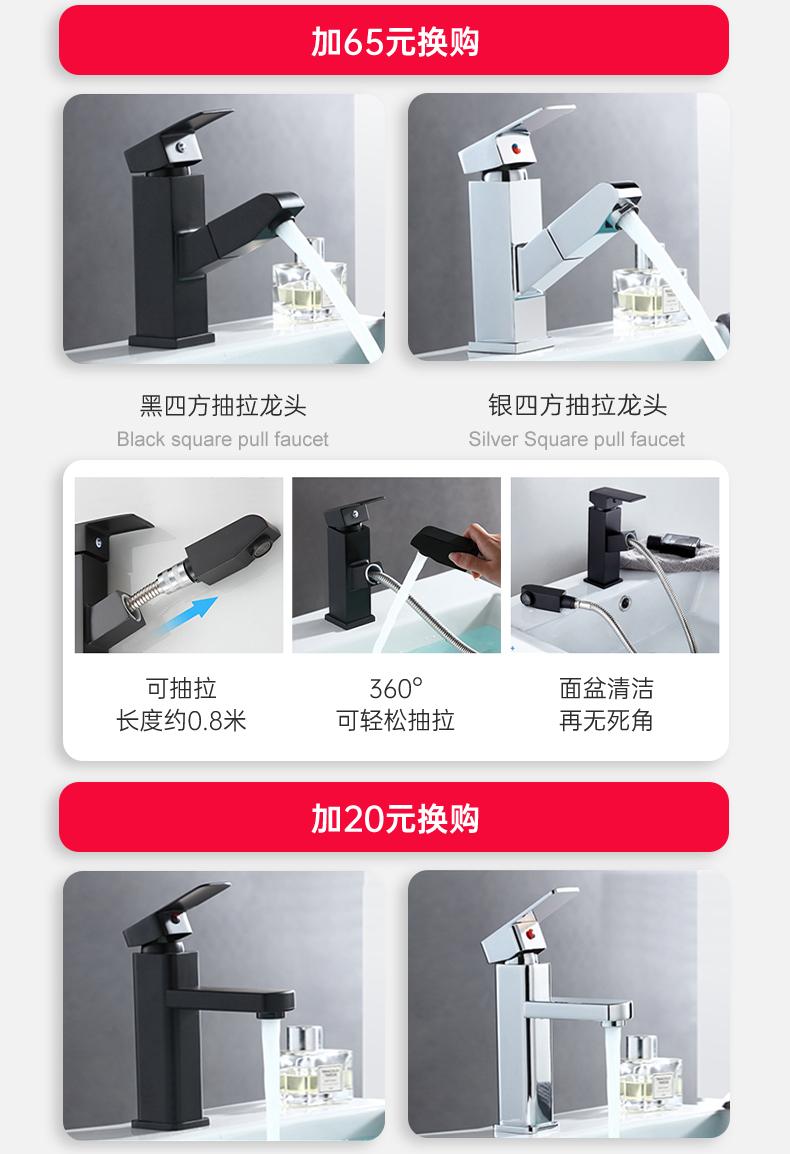 加65元换购

黑四方抽拉龙头
Black square pull faucet

银四方抽拉龙头
Silver Square pull faucet

可抽拉
长度约0.8米

360°
可轻松抽拉

面盆清洁
再无死角

加20元换购