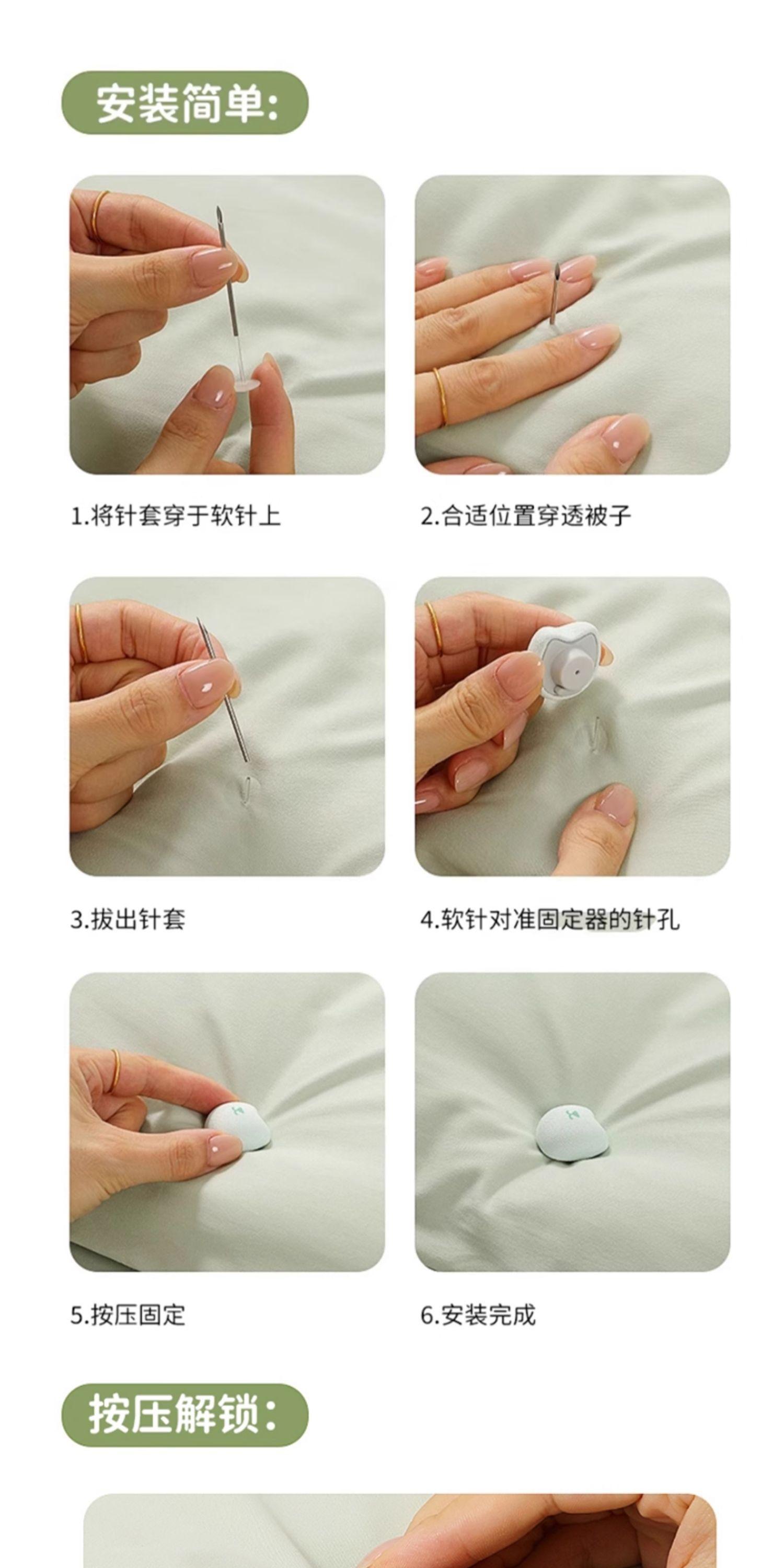 安装简单:

1.将针套穿于软针上

2.合适位置穿透被子

3.拔出针套

4.软针对准固定器的针孔

5.按压固定

6.安装完成

按压解锁: