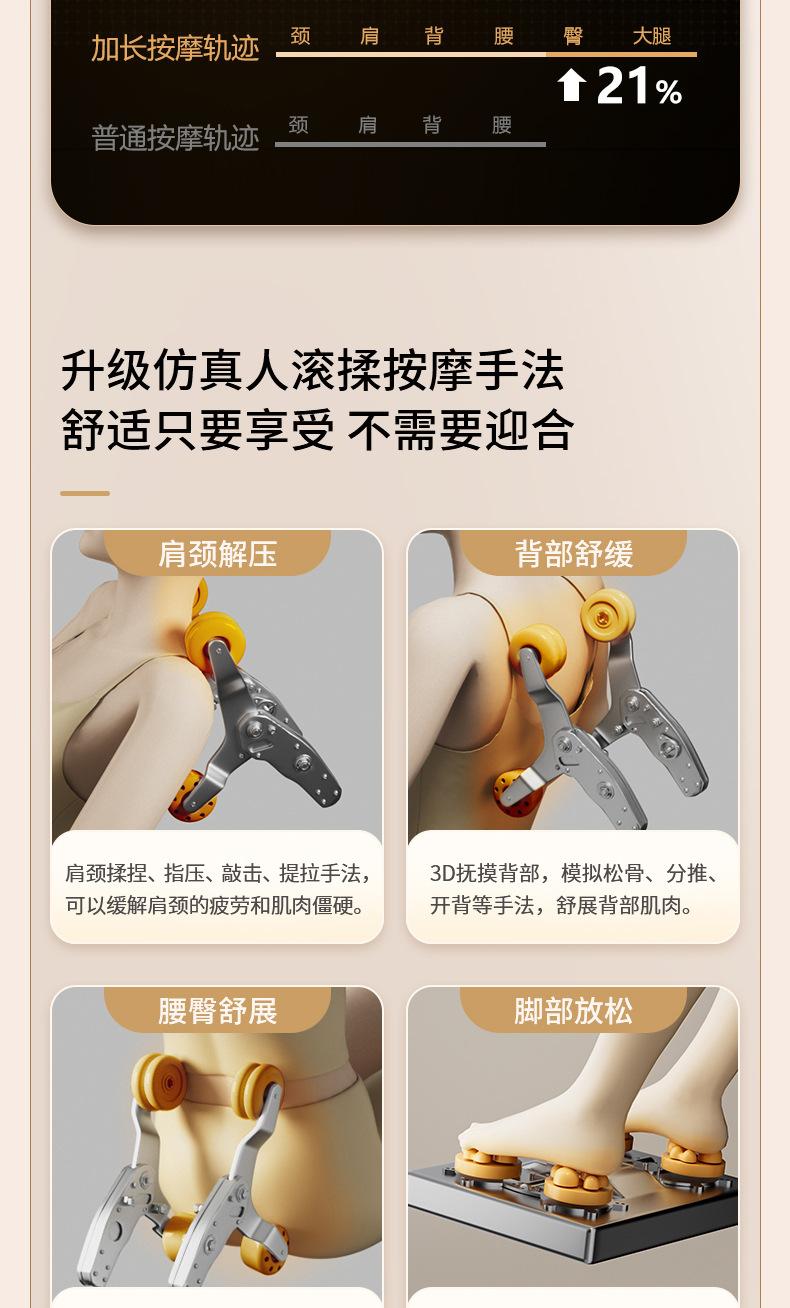 加长按摩轨迹 颈 肩 背 腰 臀 大腿

21%

普通按摩轨迹 颈 肩 背 腰

升级仿真人滚揉按摩手法
舒适只要享受 不需要迎合

肩颈解压

肩颈揉捏、指压、敲击、提拉手法，可以缓解肩颈的疲劳和肌肉僵硬。

背部舒缓

3D抚摸背部，模拟松骨、分推、开背等手法，舒展背部肌肉。

腰臀舒展

脚部放松