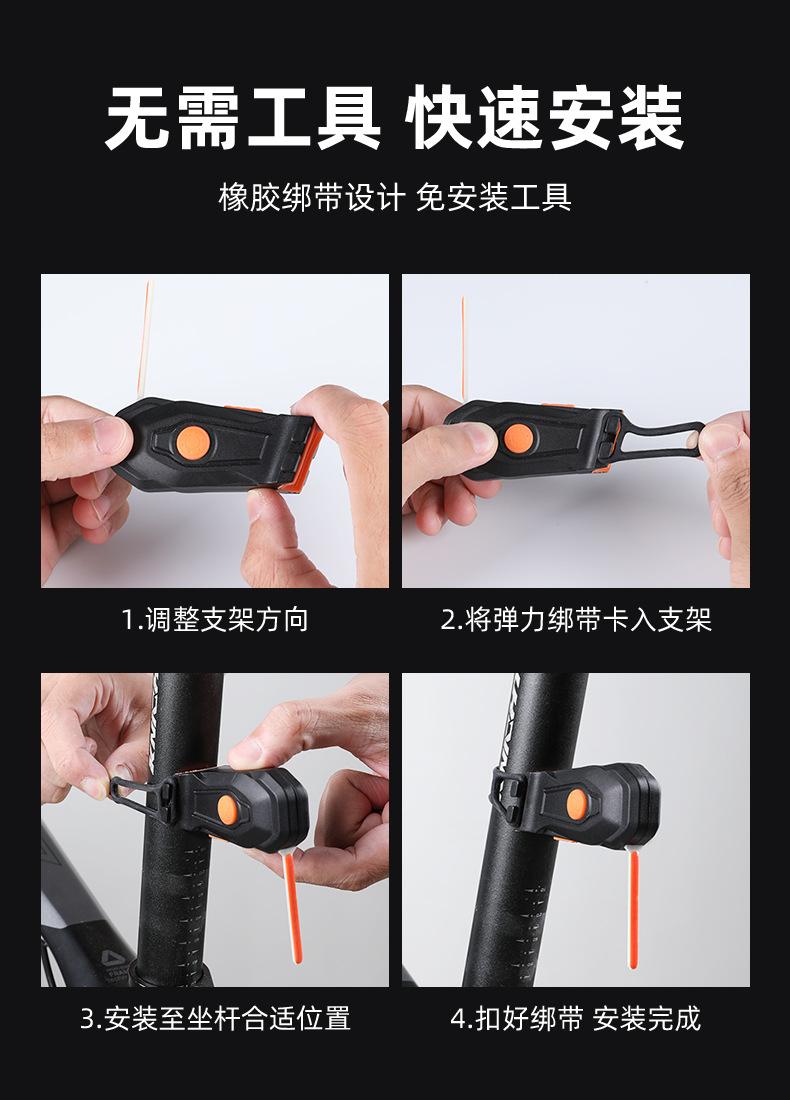 无需工具 快速安装

橡胶绑带设计 免安装工具

1.调整支架方向

2.将弹力绑带卡入支架

3.安装至坐杆合适位置

4.扣好绑带 安装完成