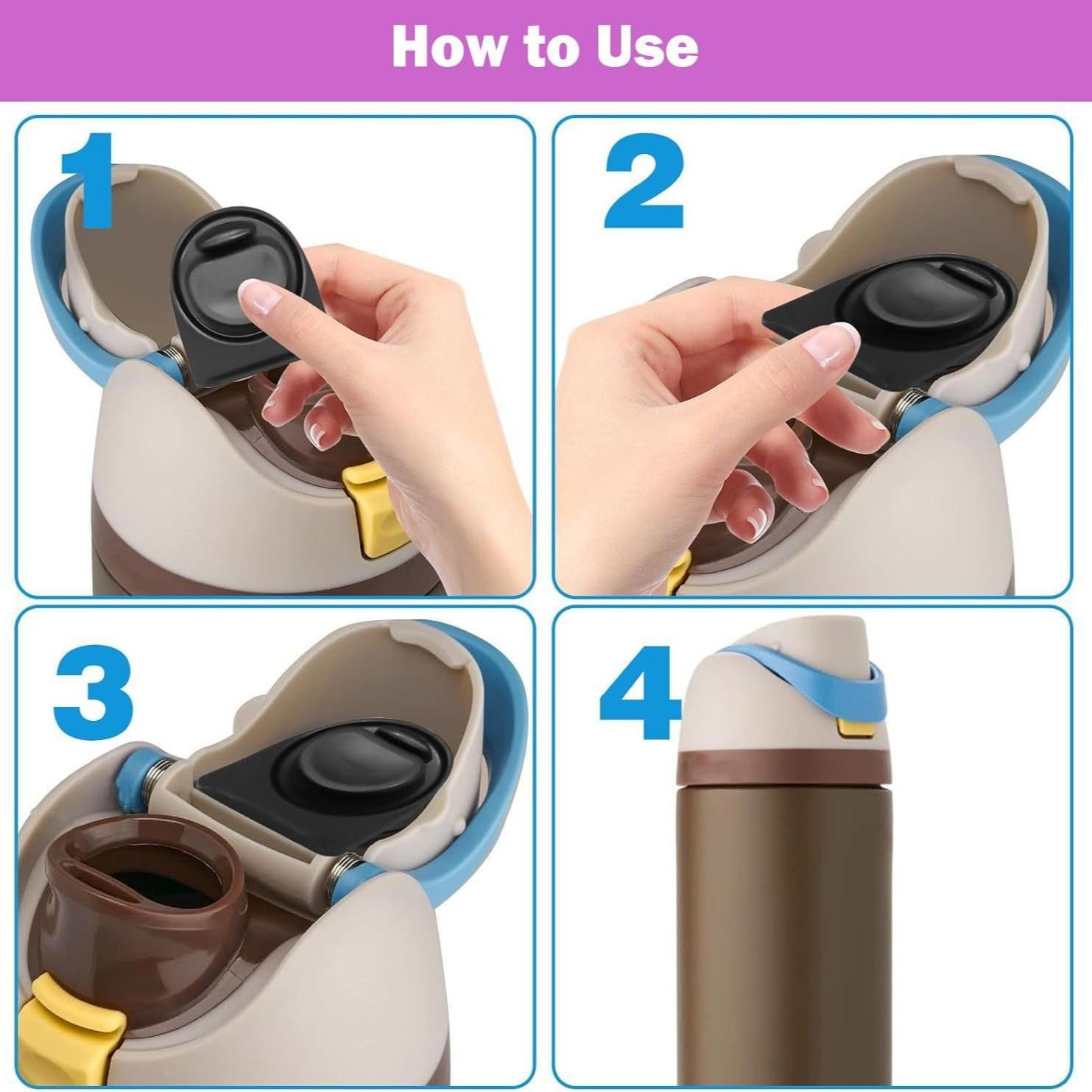 How to Use

1

2

3

4