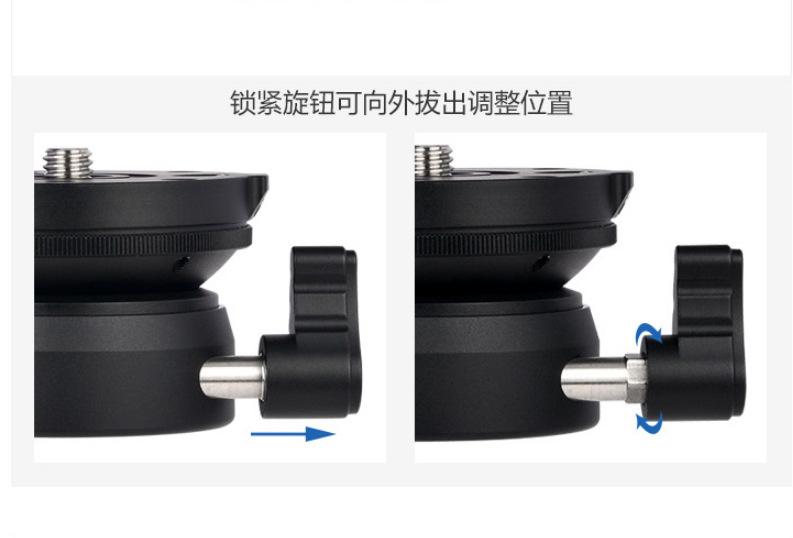 锁紧旋钮可向外拔出调整位置