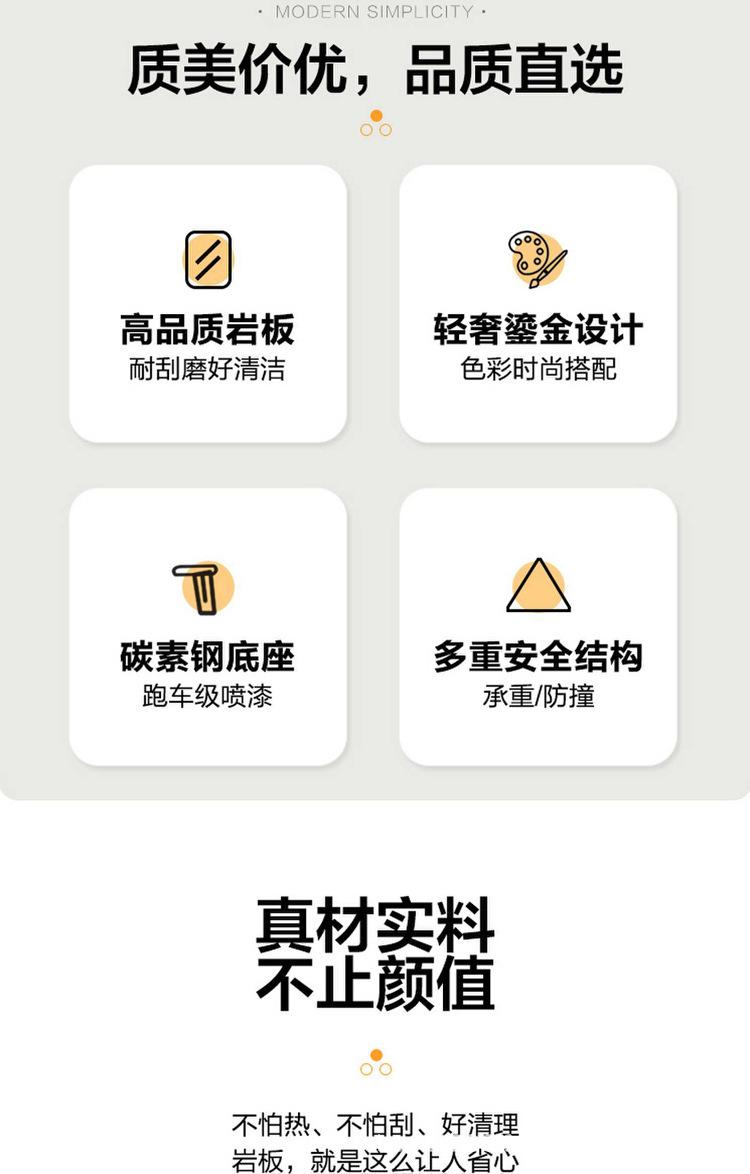 · MODERN SIMPLICITY ·

质美价优，品质直选

高品质岩板
耐刮磨好清洁

轻奢鎏金设计
色彩时尚搭配

碳素钢底座
跑车级喷漆

多重安全结构
承重/防撞

真材实料
不止颜值

不怕热、不怕刮、好清理
岩板，就是这么让人省心