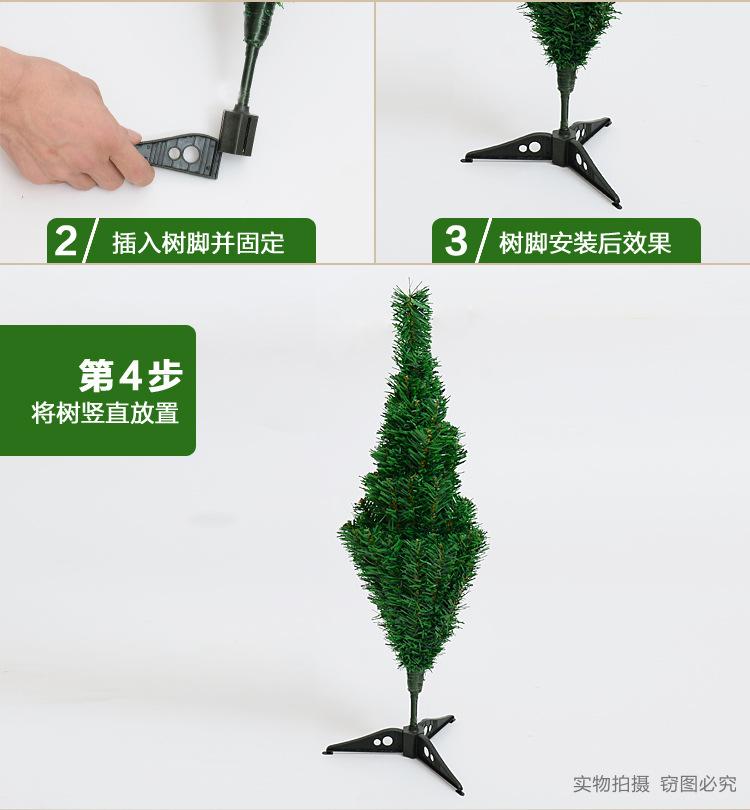 2 / 插入树脚并固定

3 / 树脚安装后效果

第4步
将树竖直放置

实物拍摄 窃图必究