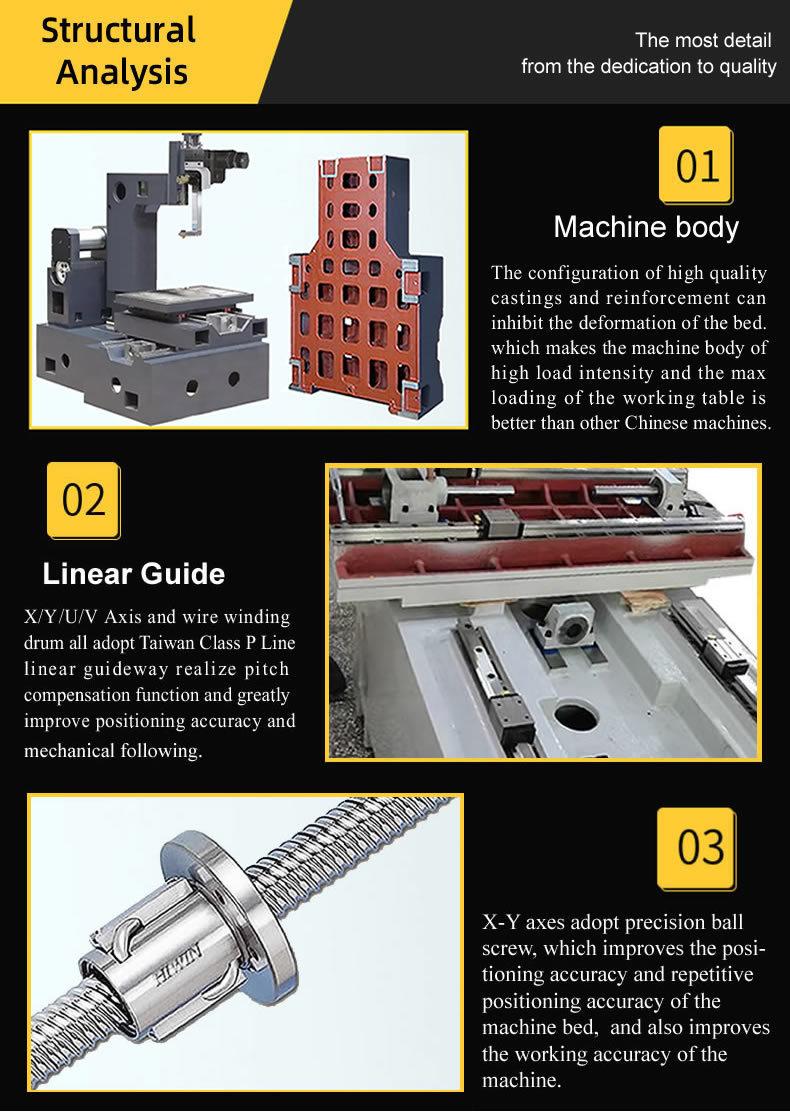 Structural Analysis

The most detail from the dedication to quality

01

Machine body

The configuration of high quality castings and reinforcement can inhibit the deformation of the bed. which makes the machine body of high load intensity and the max loading of the working table is better than other Chinese machines.

02

Linear Guide

X/Y/U/V Axis and wire winding drum all adopt Taiwan Class P Line linear guideway realize pitch compensation function and greatly improve positioning accuracy and mechanical following.

HIWIN

03

X-Y axes adopt precision ball screw, which improves the positioning accuracy and repetitive positioning accuracy of the machine bed, and also improves the working accuracy of the machine.