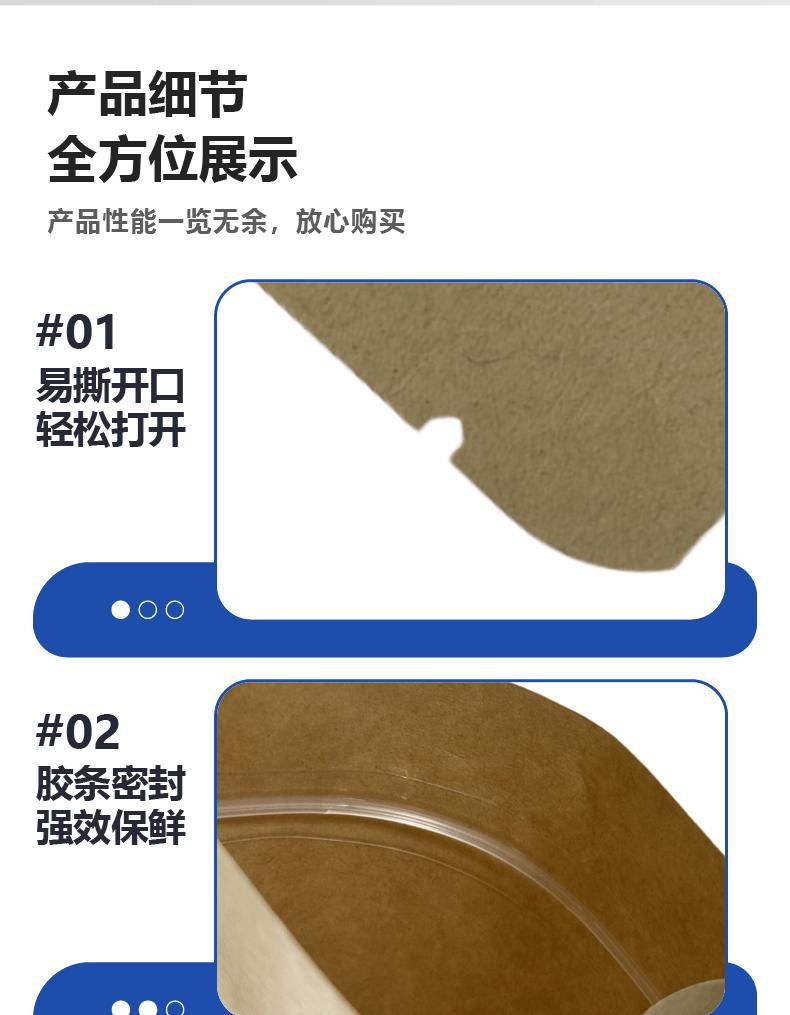 产品细节
全方位展示

产品性能一览无余，放心购买

#01
易撕开口
轻松打开

#02
胶条密封
强效保鲜