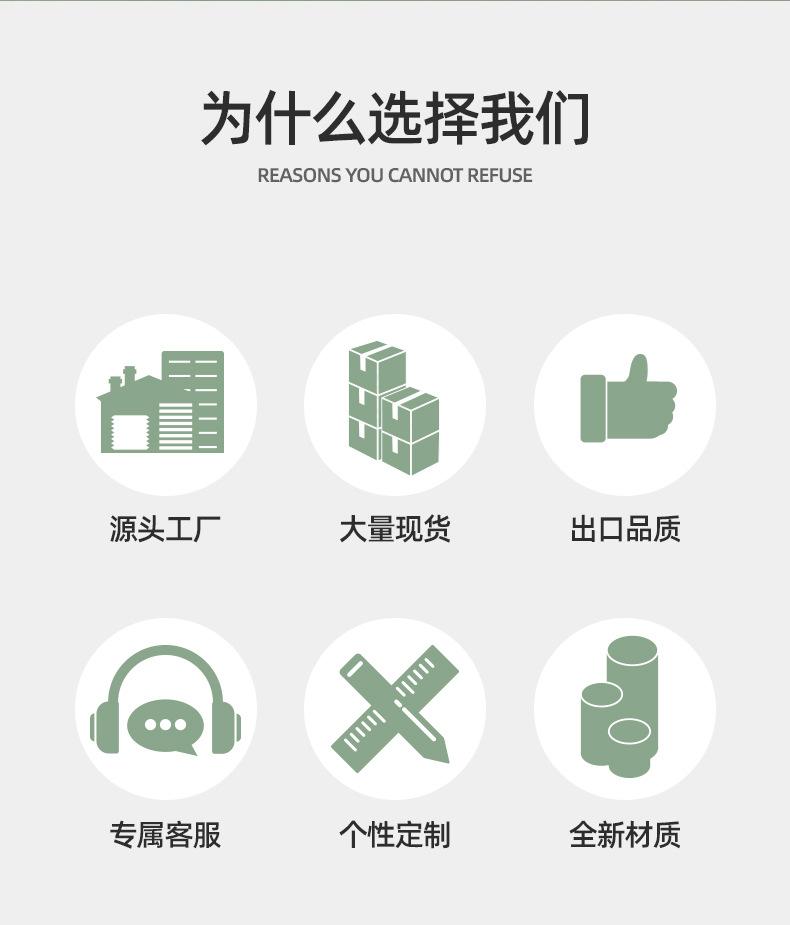 为什么选择我们

REASONS YOU CANNOT REFUSE

源头工厂

大量现货

出口品质

专属客服

个性定制

全新材质